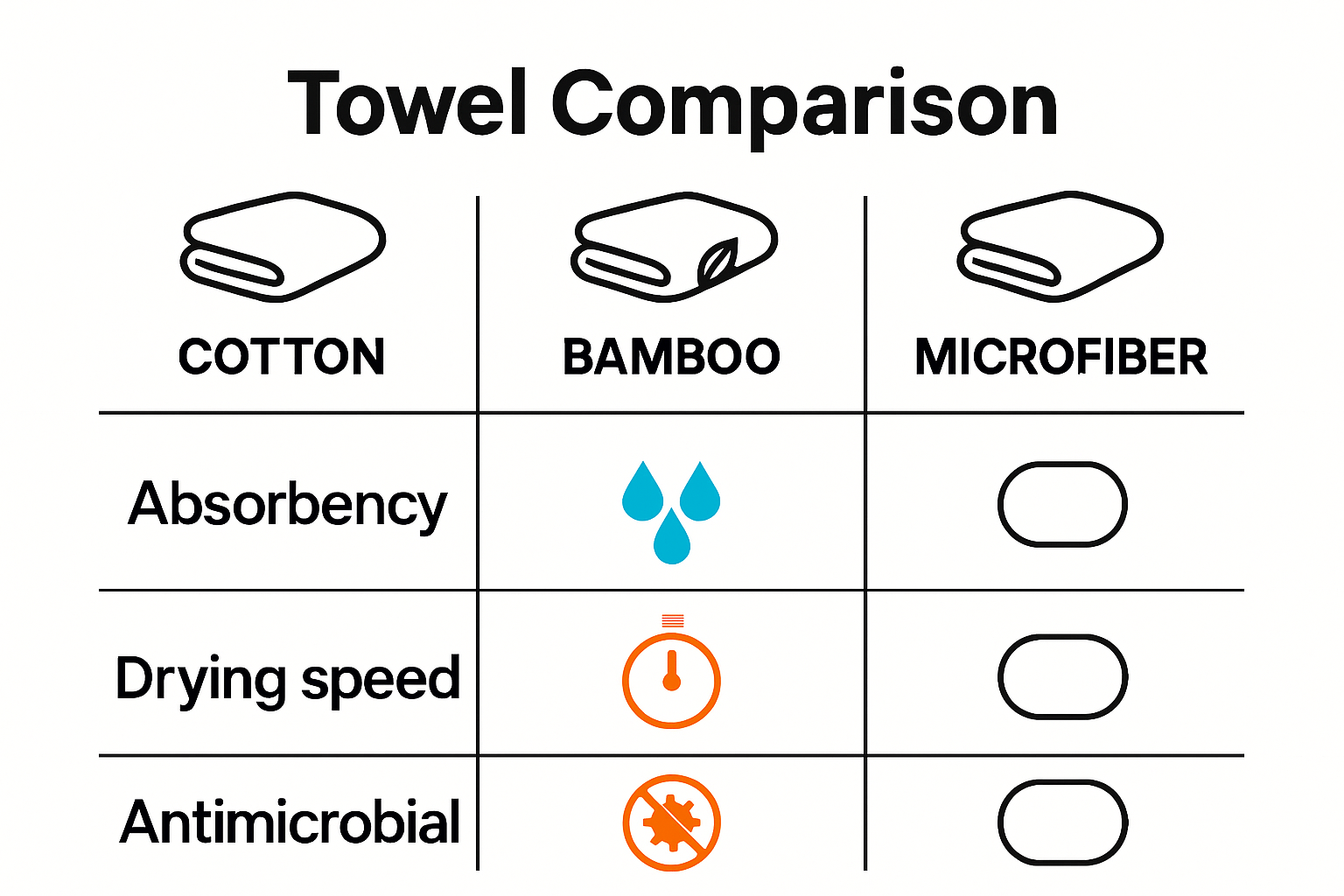 Towel Comparison

| COTTON | BAMBOO | MICROFIBER |
|---|---|---|
| Absorbency | | |
| Drying speed | | |
| Antimicrobial | | |