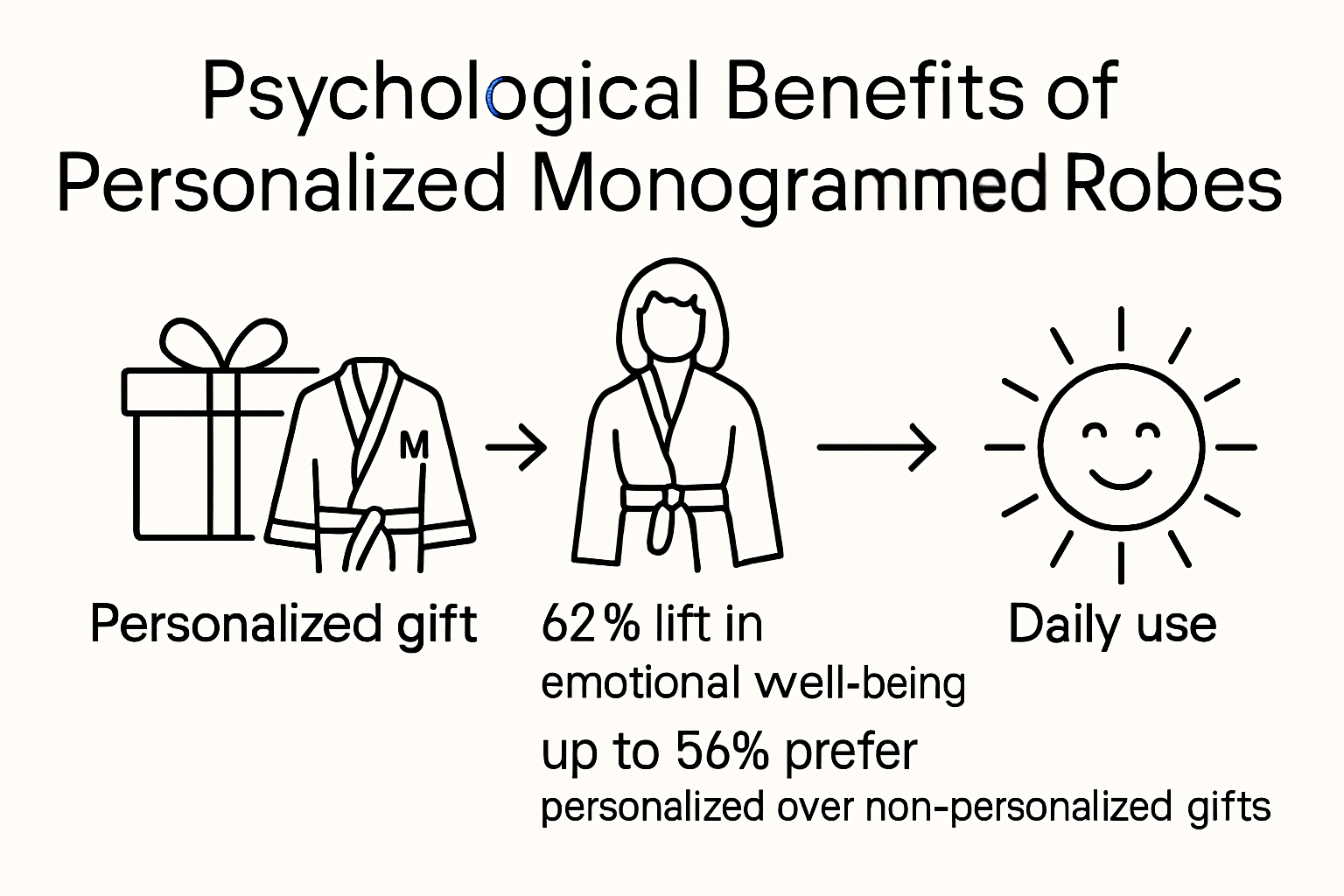 Psychological Benefits of Personalized Monogrammed Robes

M

Personalized gift

62% lift in emotional well-being

up to 56% prefer personalized over non-personalized gifts

Daily use