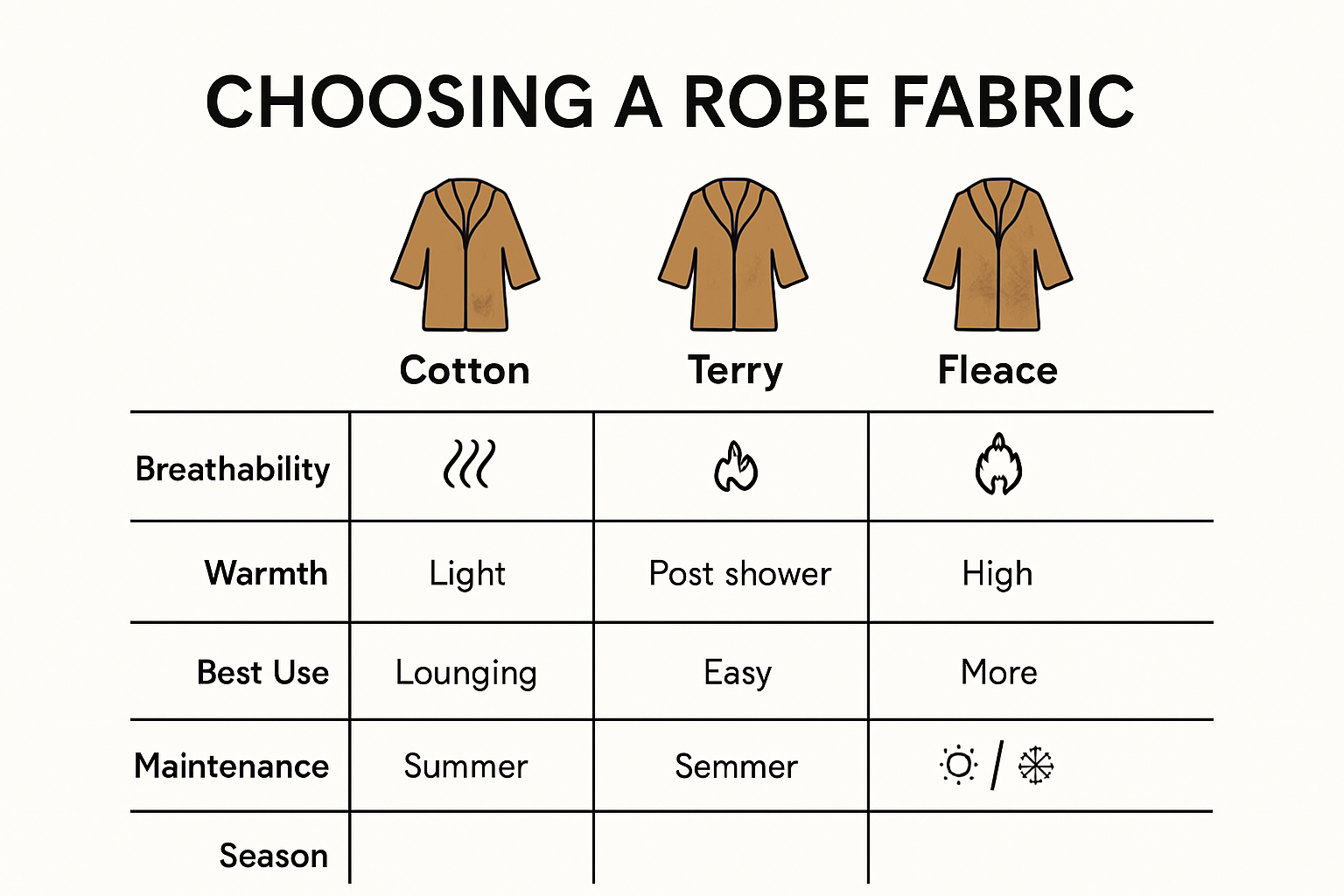 CHOOSING A ROBE FABRIC

| | Cotton | Terry | Fleace |
|---|---|---|---|
| Breathability | | | |
| Warmth | Light | Post shower | High |
| Best Use | Lounging | Easy | More |
| Maintenance | Summer | Semmer | / |
| Season | | | |