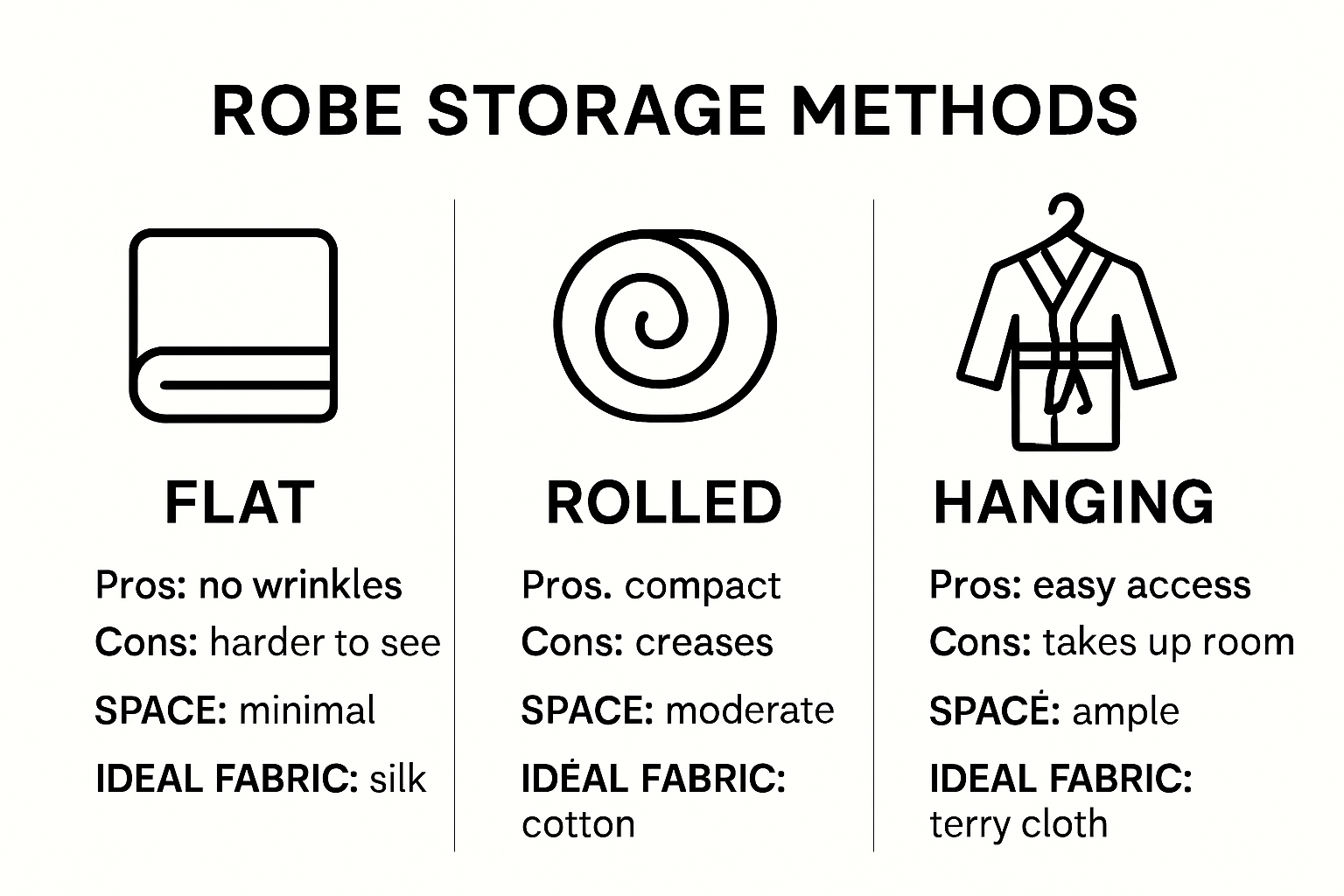 ROBE STORAGE METHODS

FLAT

Pros: no wrinkles
Cons: harder to see
SPACE: minimal
IDEAL FABRIC: silk

ROLLED

Pros. compact
Cons: creases
SPACE: moderate
IDĖAL FABRIC: cotton

HANGING

Pros: easy access
Cons: takes up room
SPACĖ: ample
IDEAL FABRIC: terry cloth