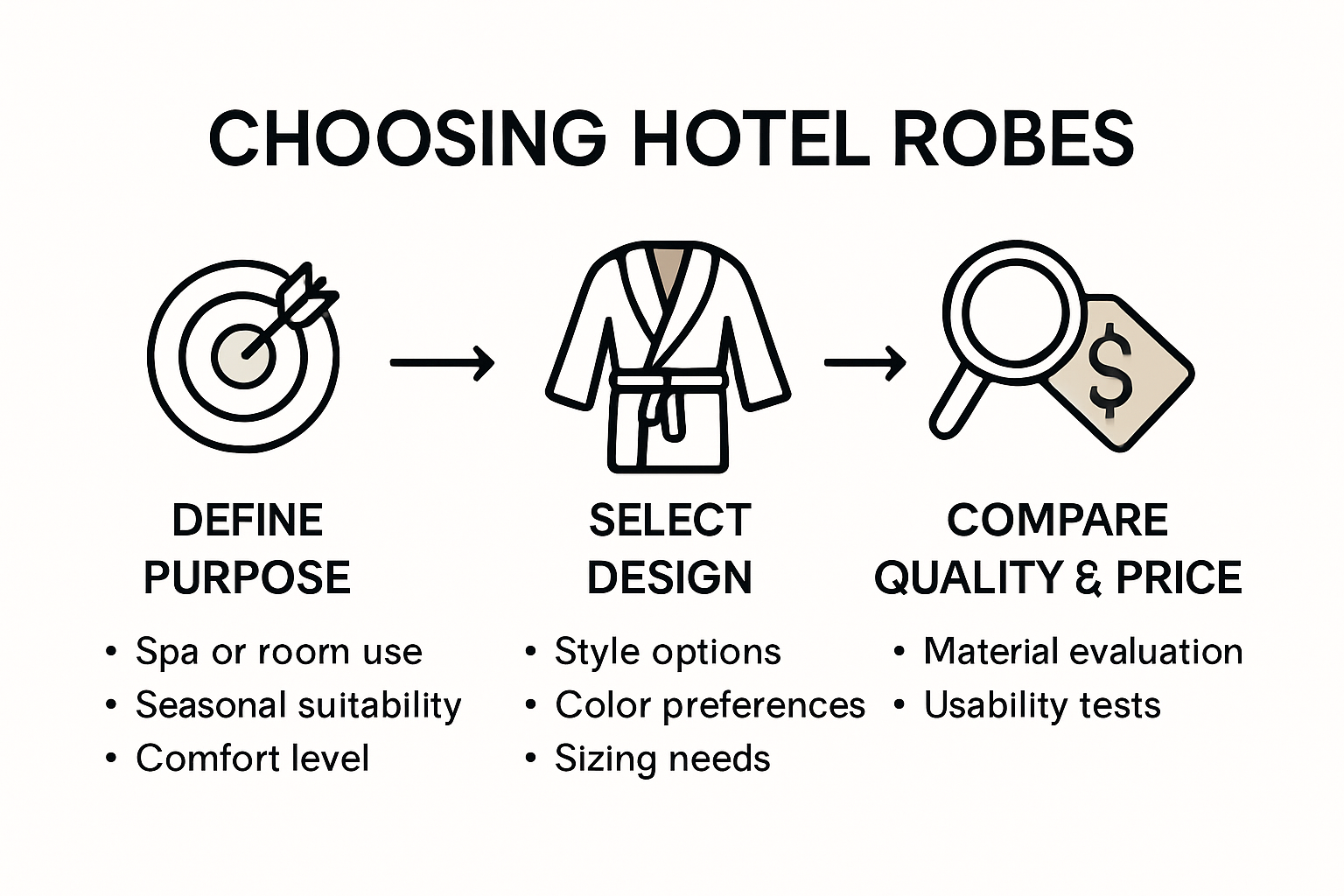 CHOOSING HOTEL ROBES

$

DEFINE PURPOSE

• Spa or room use
• Seasonal suitability
• Comfort level

SELECT DESIGN

• Style options
• Color preferences
• Sizing needs

COMPARE QUALITY & PRICE

• Material evaluation
• Usability tests