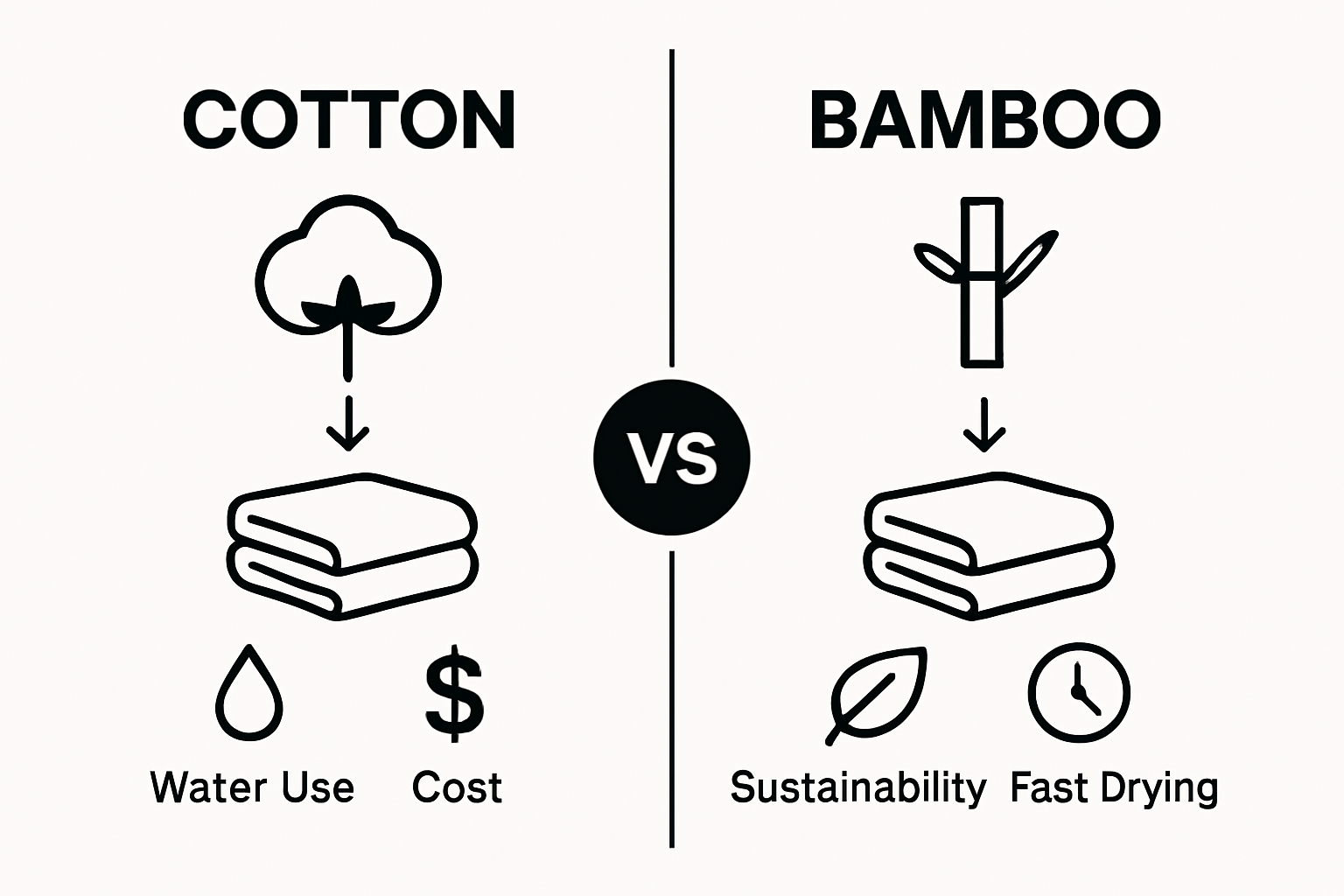 COTTON

Water Use Cost

VS

BAMBOO

Sustainability Fast Drying