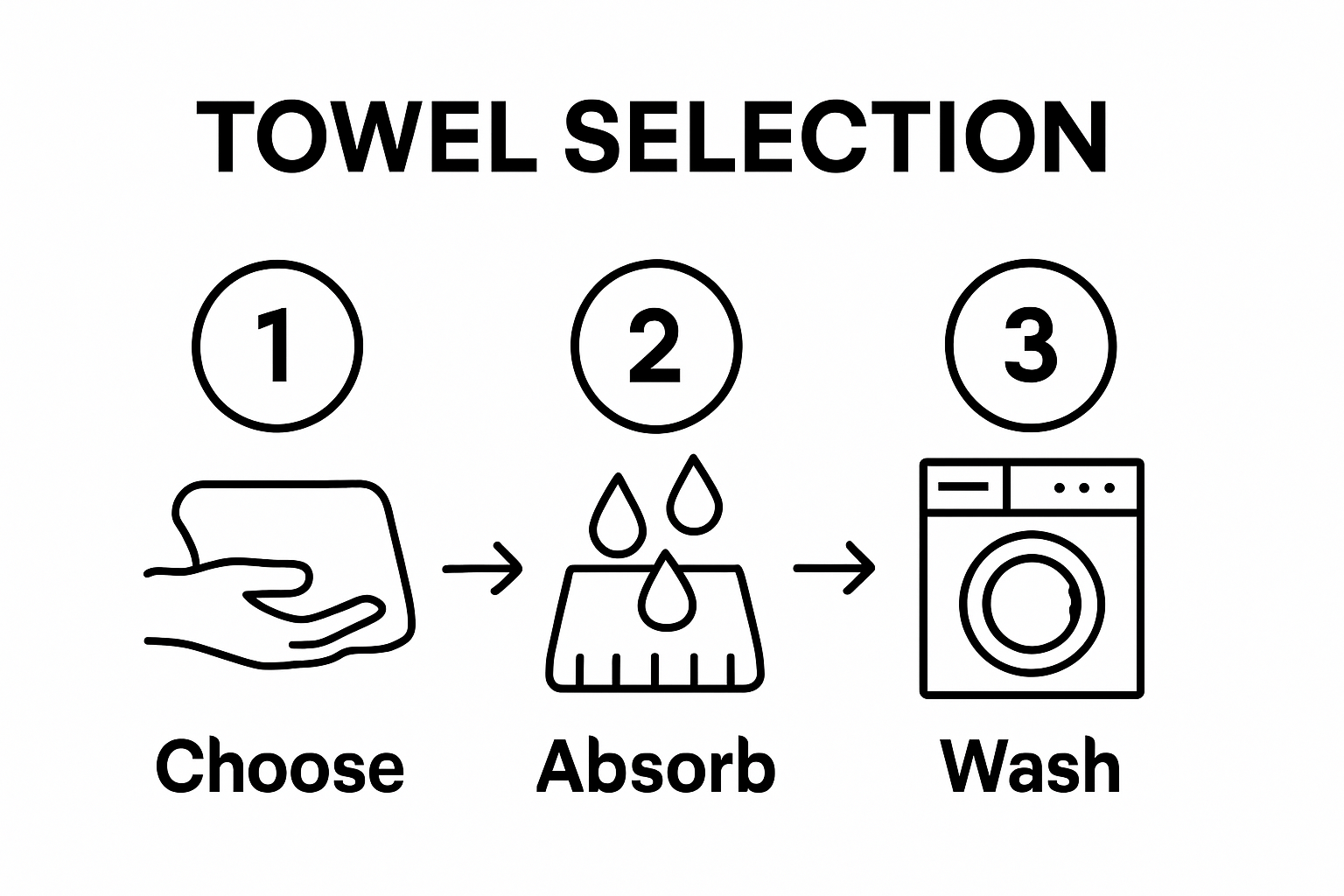 TOWEL SELECTION

1

2

3

Choose

Absorb

Wash