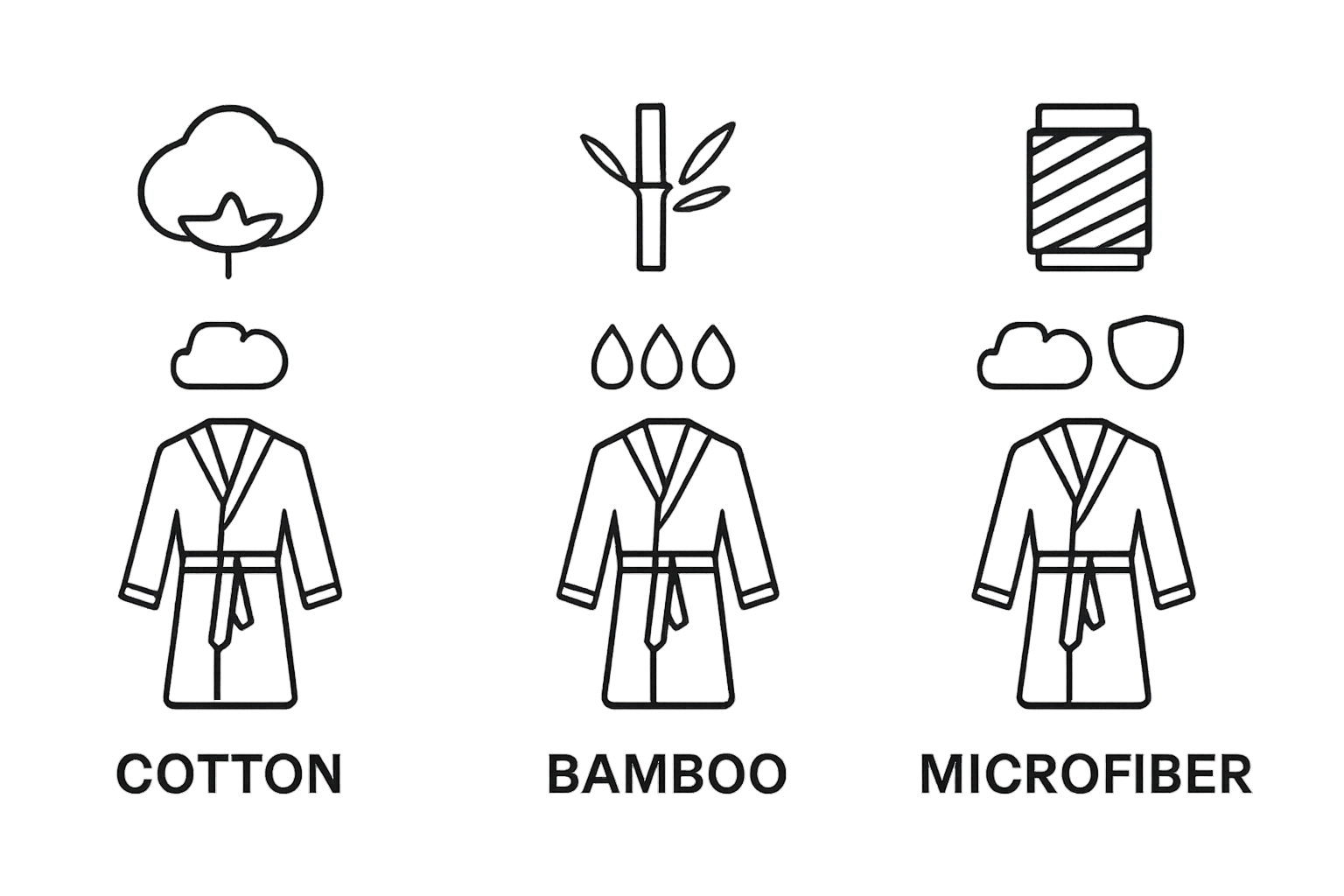 COTTON

BAMBOO

MICROFIBER