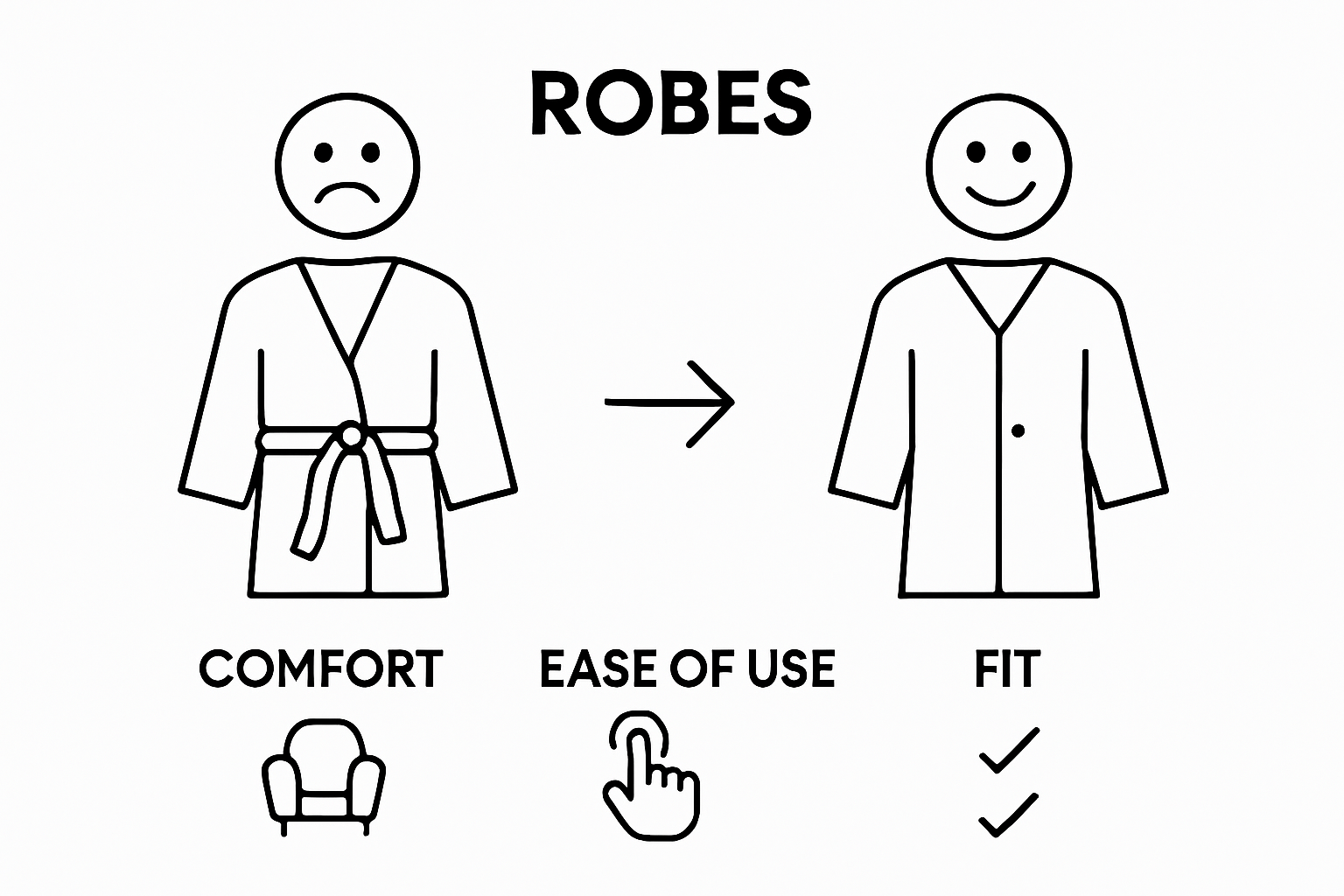 ROBES

COMFORT

EASE OF USE

FIT