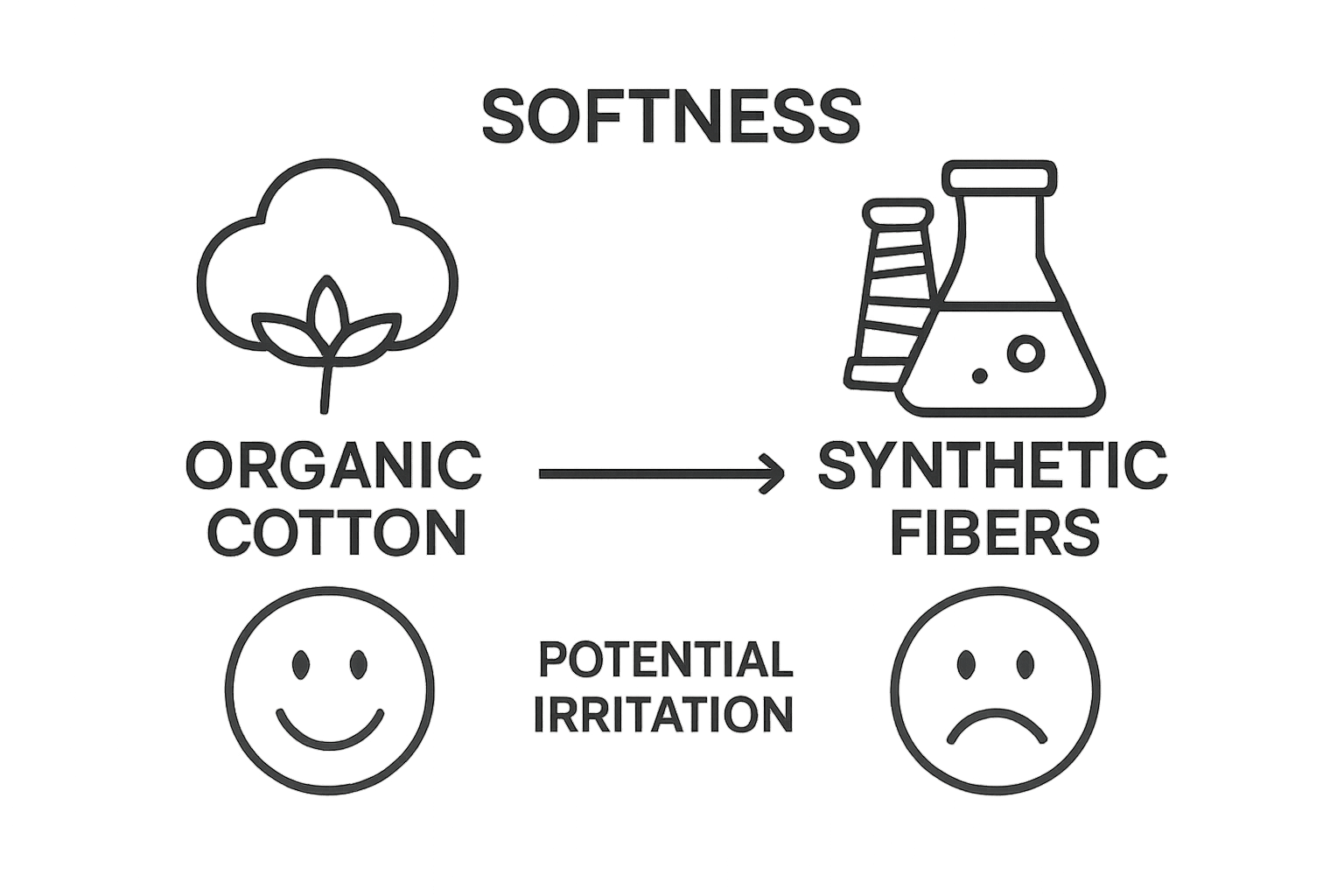 SOFTNESS

ORGANIC COTTON

SYNTHETIC FIBERS

POTENTIAL IRRITATION