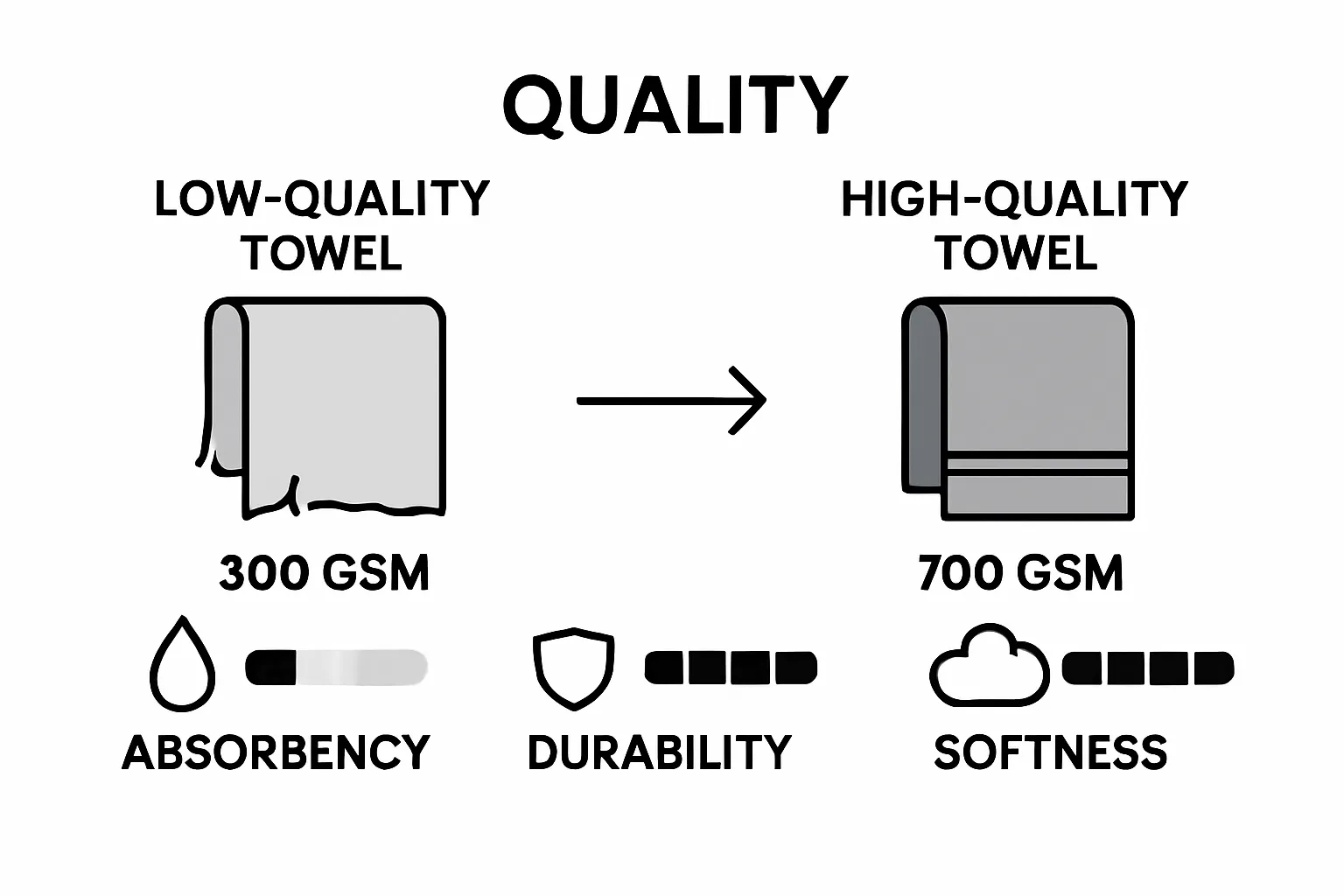 QUALITY

LOW-QUALITY TOWEL

HIGH-QUALITY TOWEL

300 GSM

700 GSM

ABSORBENCY

DURABILITY

SOFTNESS