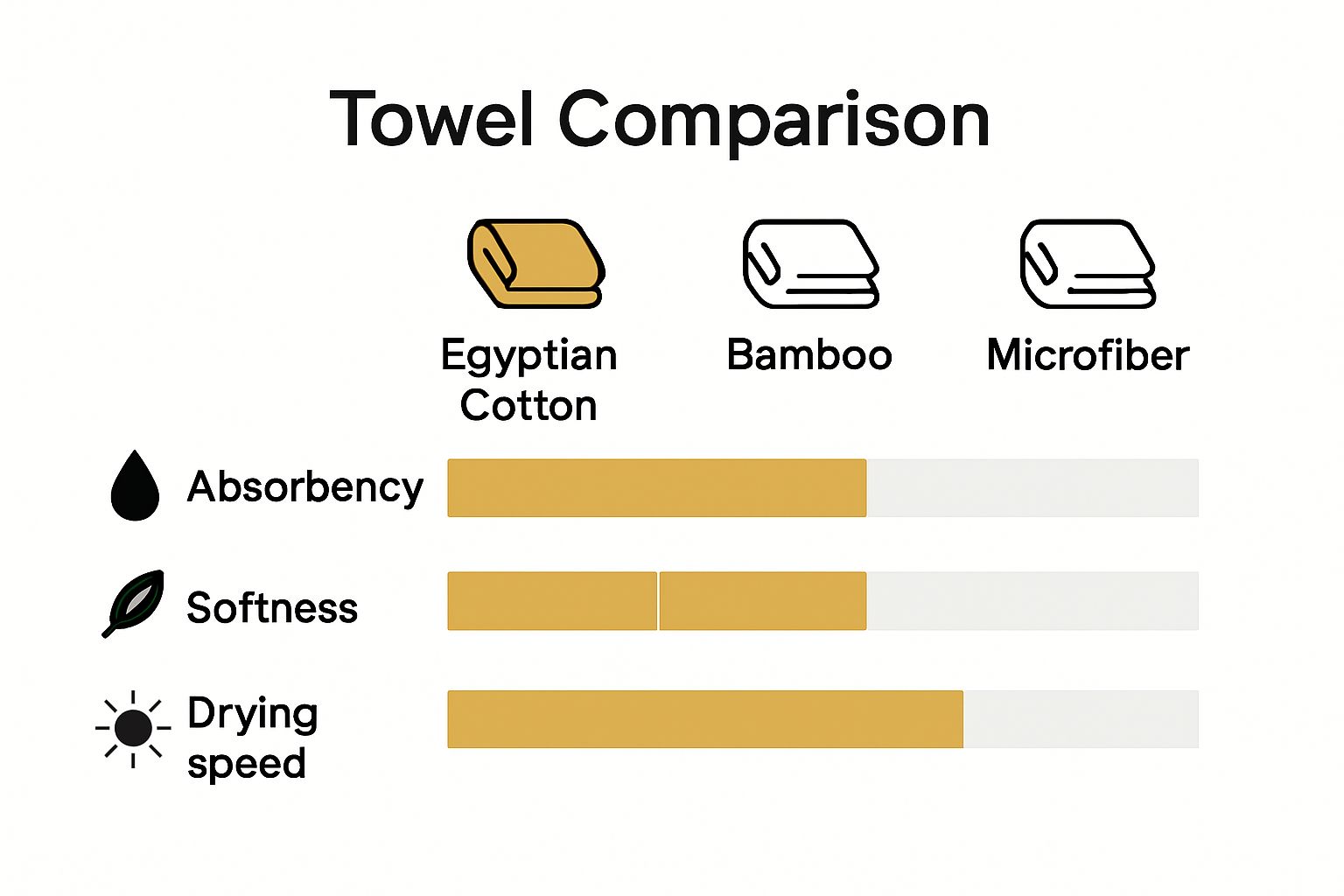 Towel Comparison

Egyptian Cotton

Bamboo

Microfiber

Absorbency

Softness

Drying speed