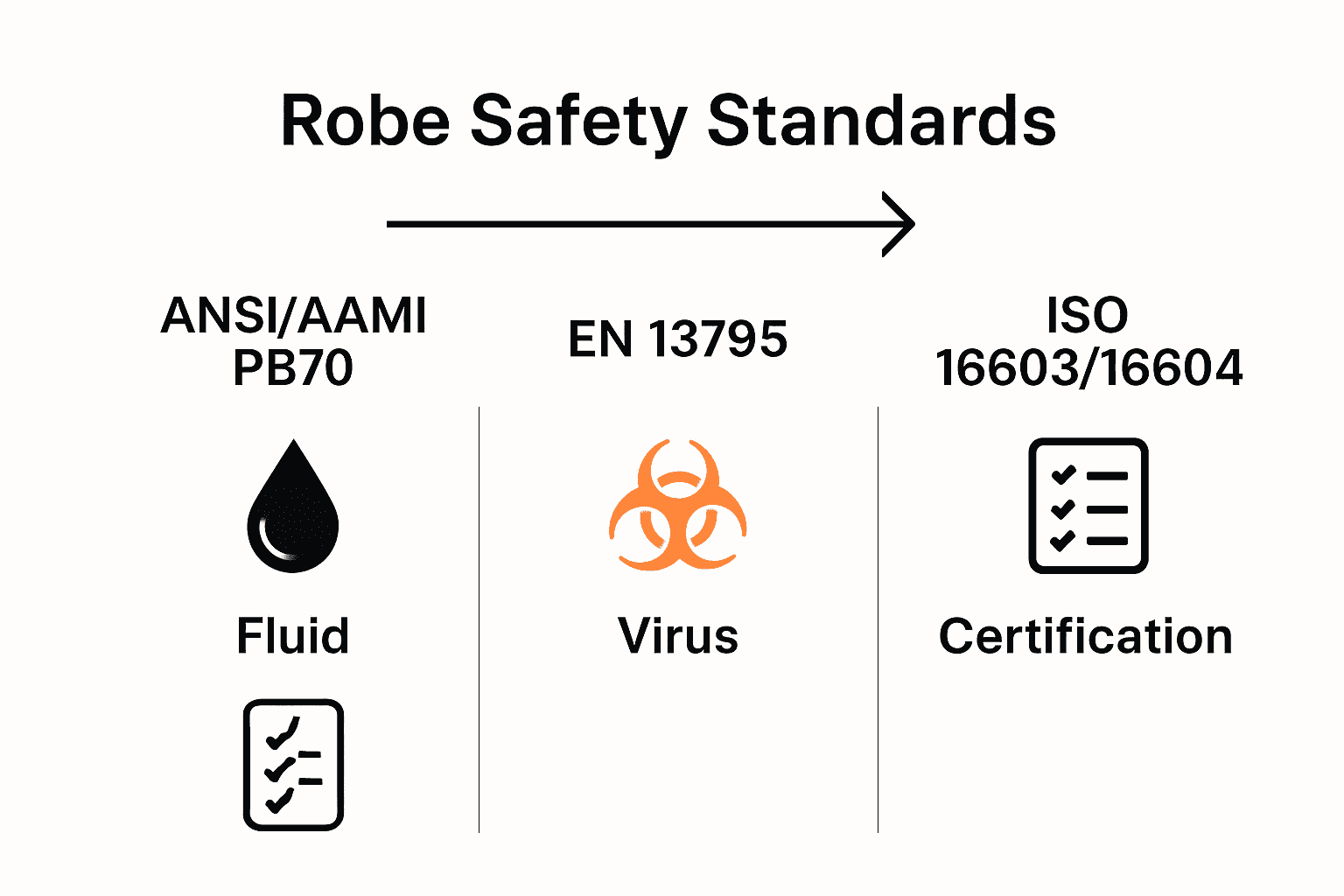 Robe Safety Standards

ANSI/AAMI PB70

Fluid

EN 13795

Virus

ISO 16603/16604

Certification