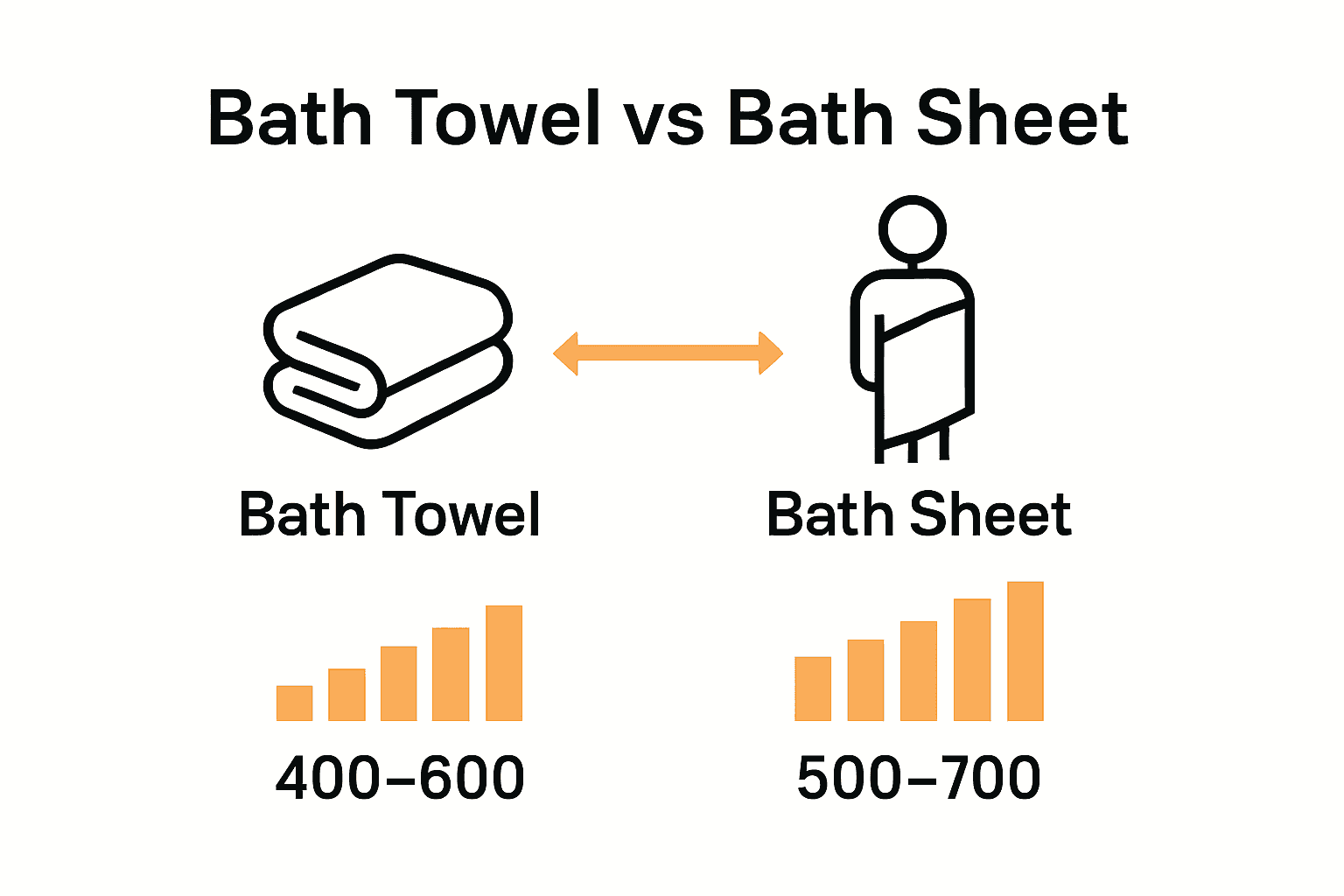 Bath Towel vs Bath Sheet

Bath Towel

Bath Sheet

400–600

500–700