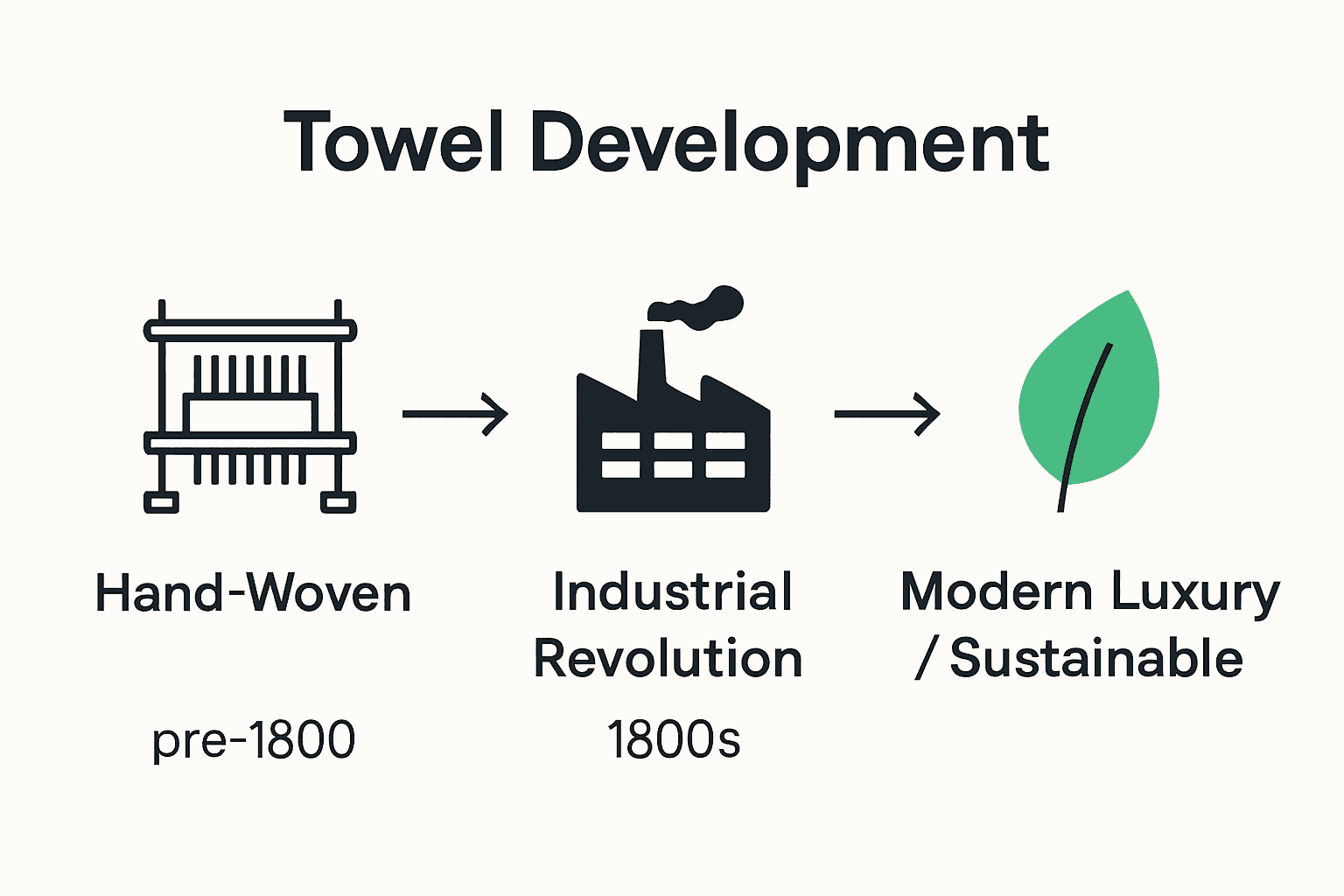 Towel Development

Hand-Woven

pre-1800

Industrial Revolution

1800s

Modern Luxury / Sustainable