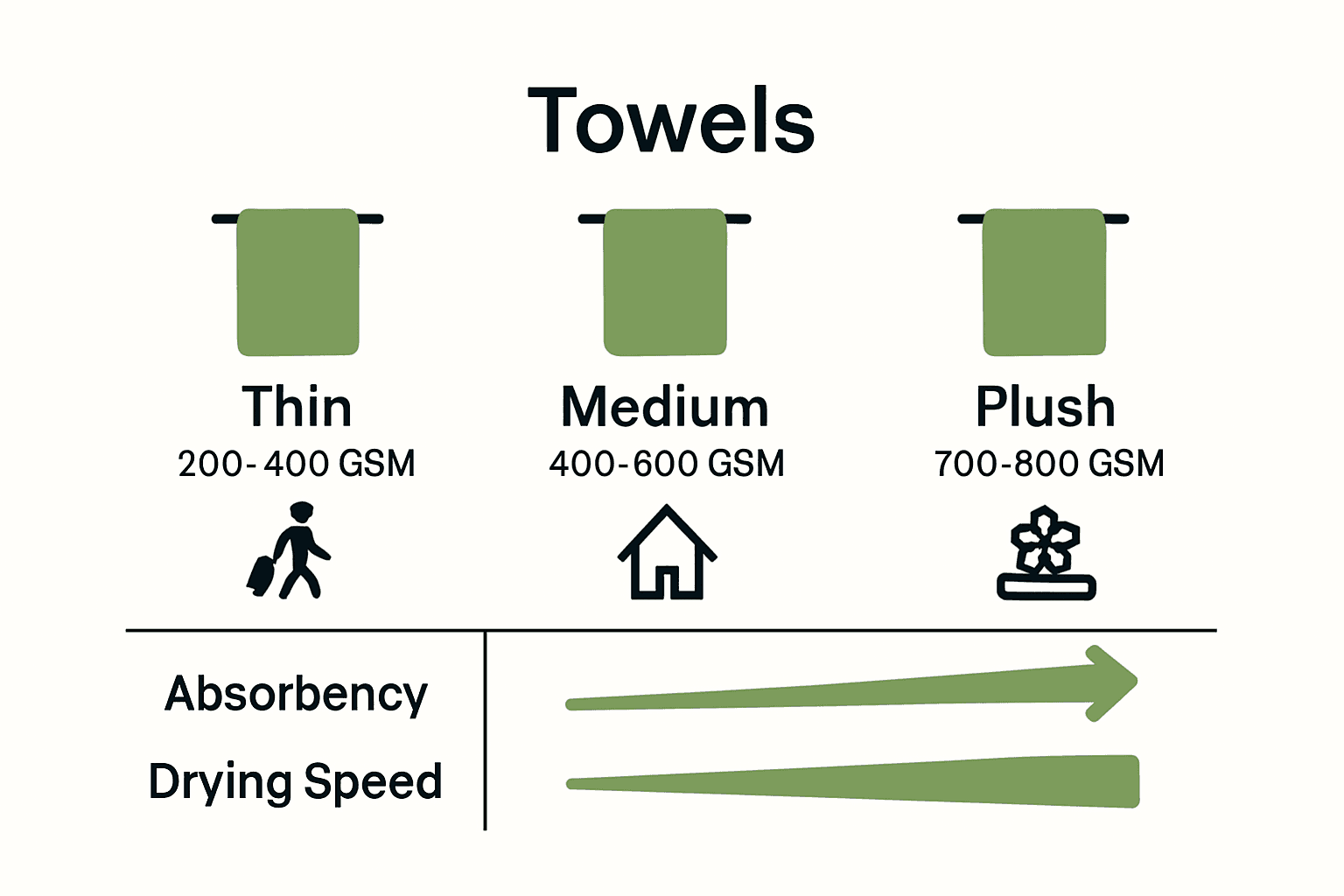 Towels

Thin
200-400 GSM

Medium
400-600 GSM

Plush
700-800 GSM

Absorbency

Drying Speed