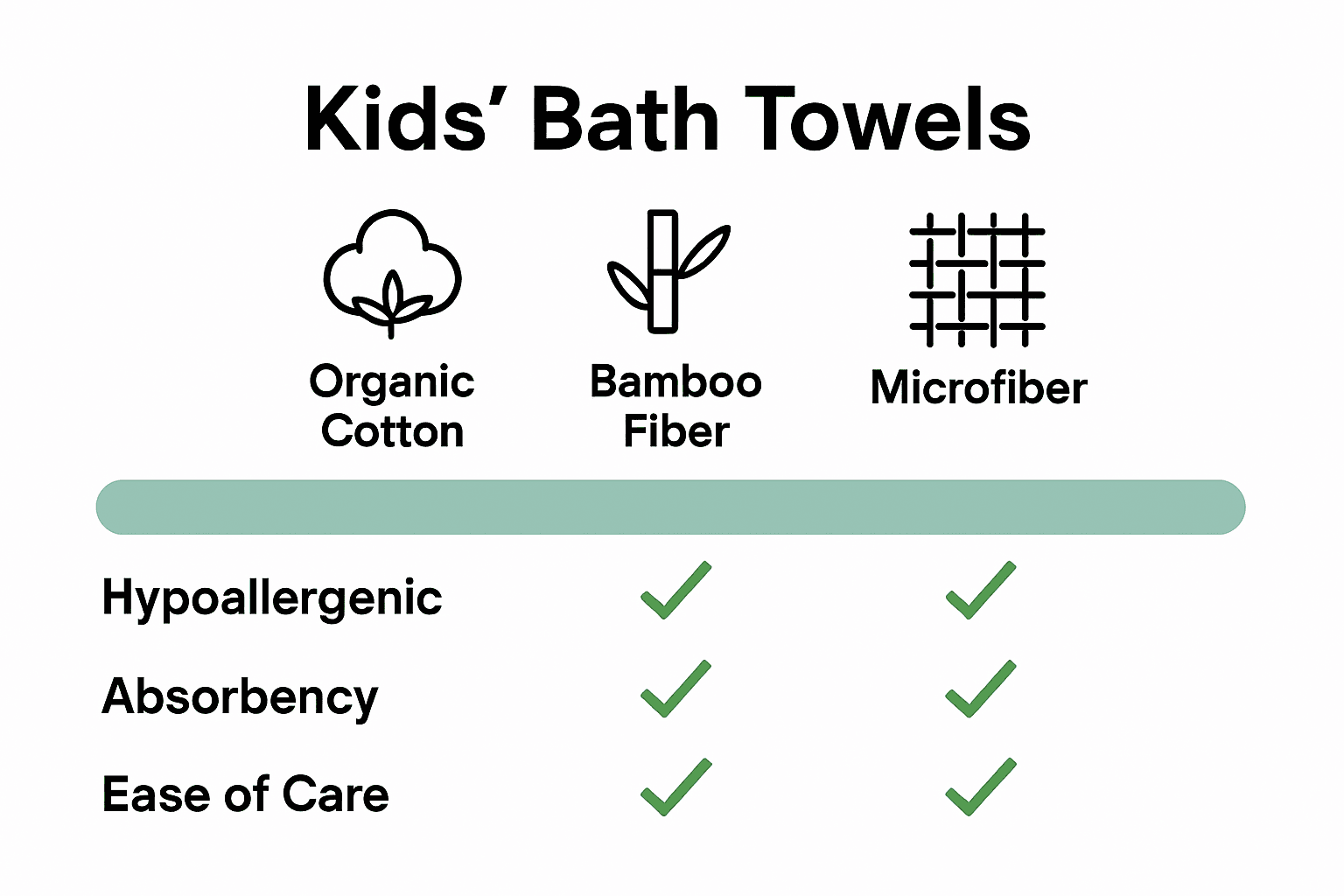 Kids' Bath Towels

| | Organic Cotton | Bamboo Fiber | Microfiber |
|---|---|---|---|
| Hypoallergenic | | ✓ | ✓ |
| Absorbency | | ✓ | ✓ |
| Ease of Care | | ✓ | ✓ |