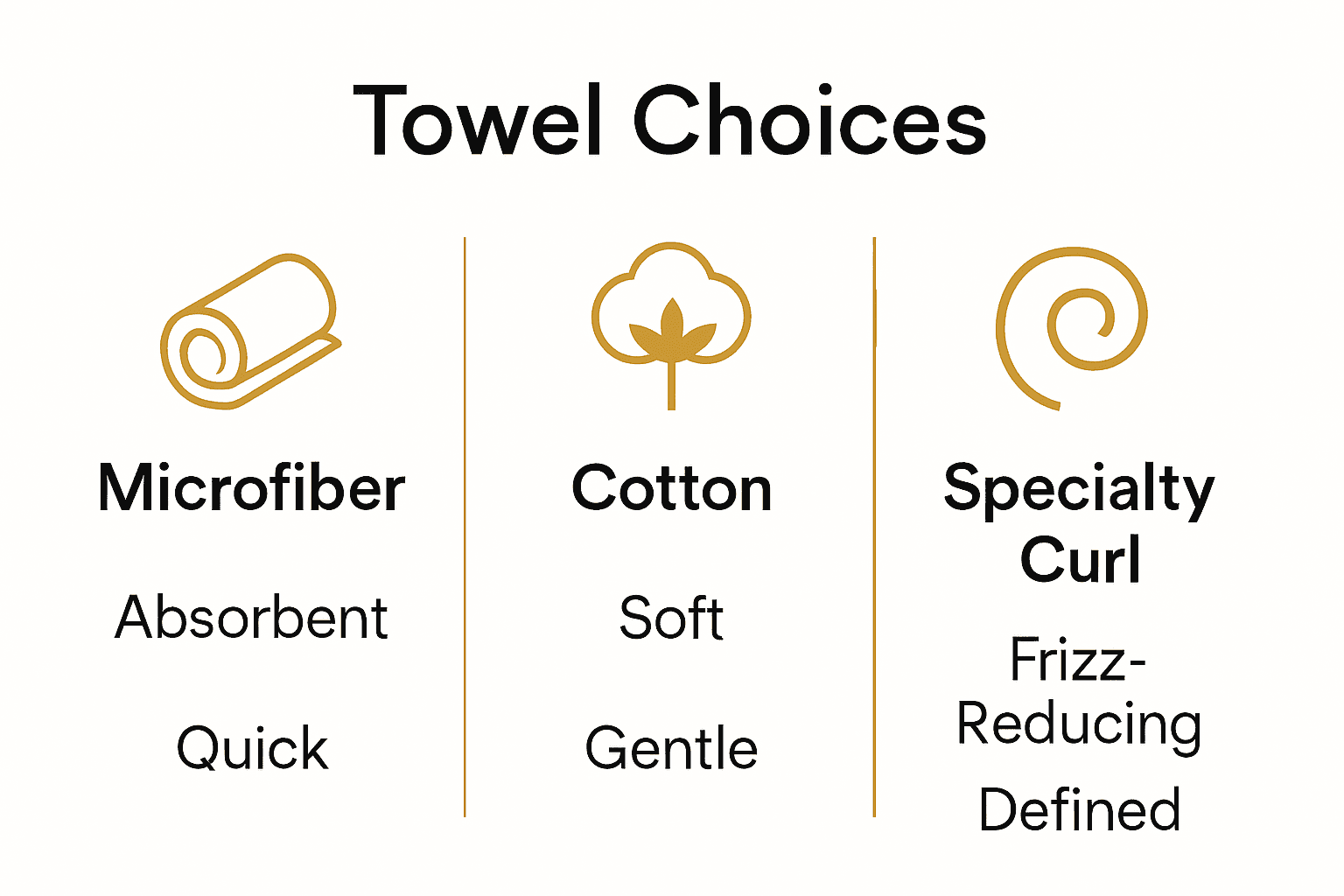 Towel Choices

Microfiber

Absorbent

Quick

Cotton

Soft

Gentle

Specialty Curl

Frizz-Reducing

Defined