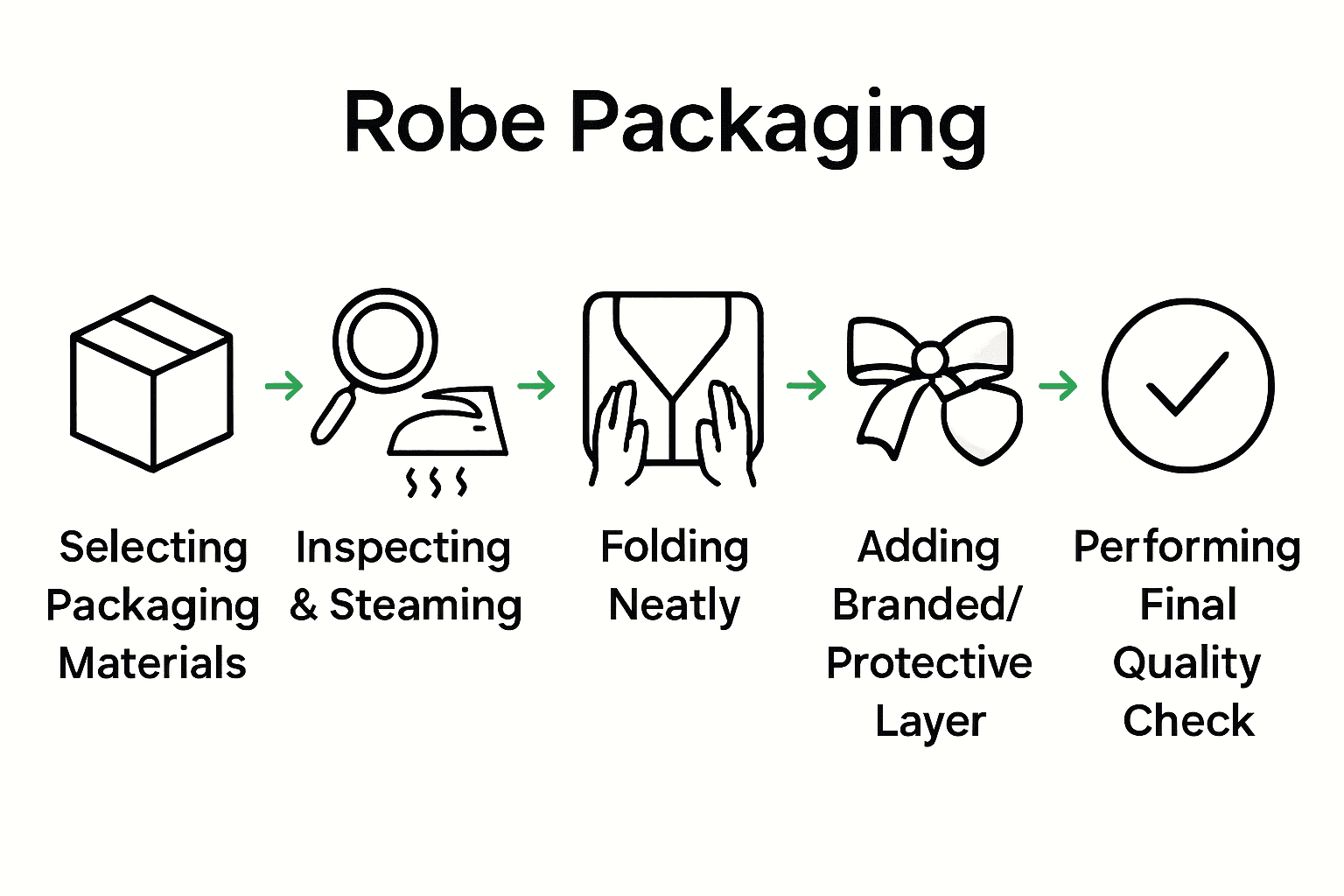 Robe Packaging

Selecting Packaging Materials

Inspecting & Steaming

Folding Neatly

Adding Branded/ Protective Layer

Performing Final Quality Check