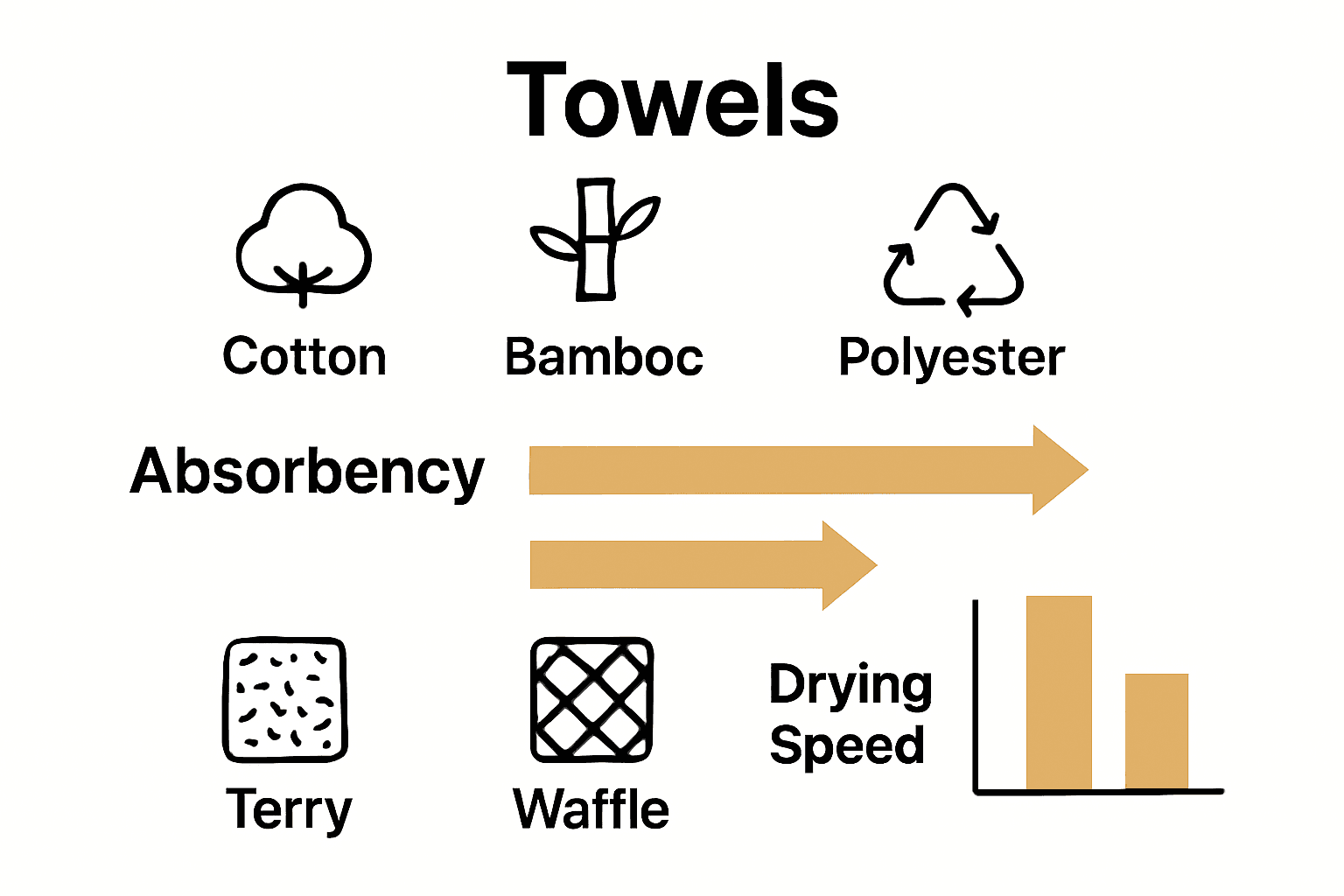 Towels

Cotton

Bamboc

Polyester

Absorbency

Terry

Waffle

Drying Speed