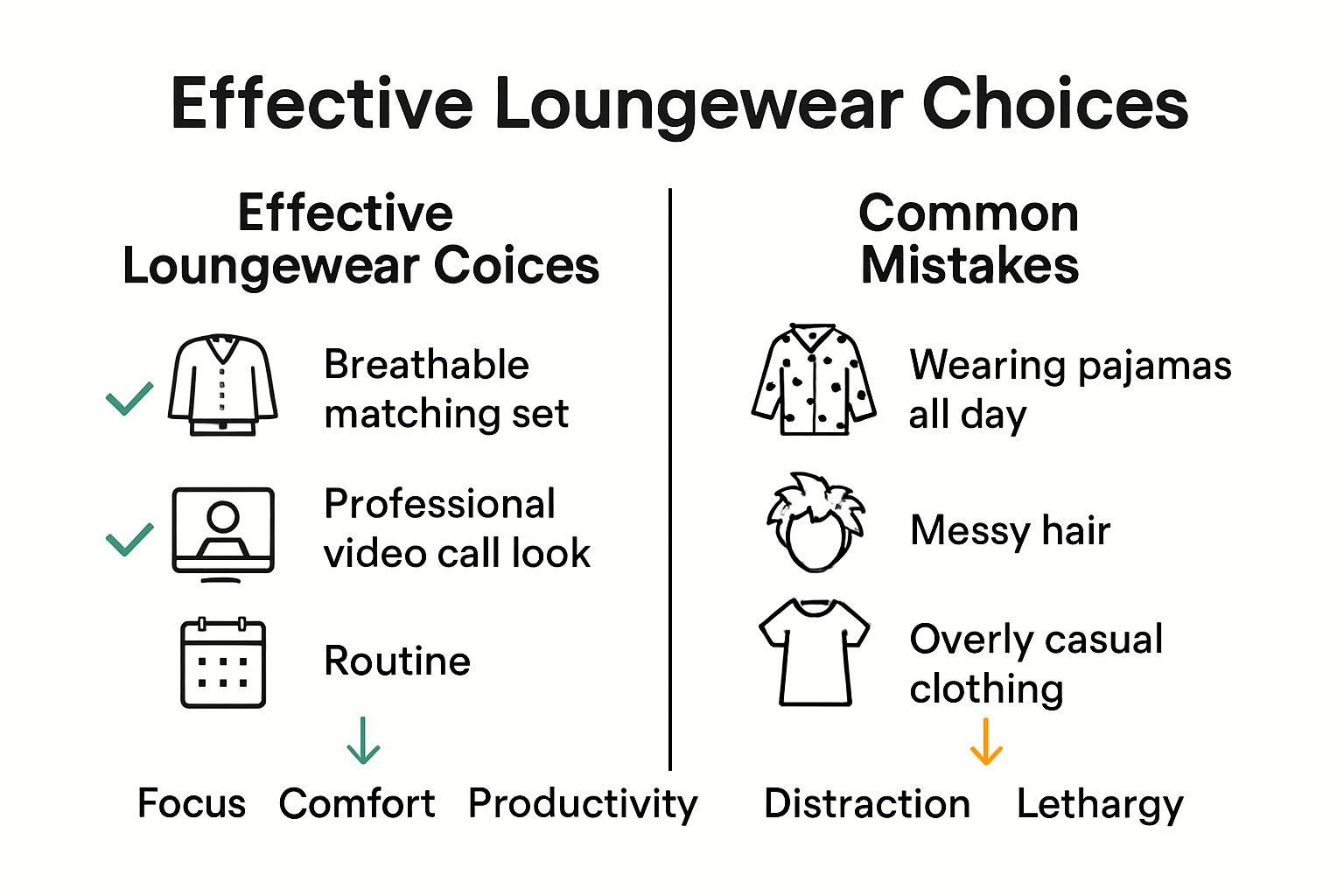 Effective Loungewear Choices

Effective Loungewear Coices

Breathable matching set

Professional video call look

Routine

Focus Comfort Productivity

Common Mistakes

Wearing pajamas all day

Messy hair

Overly casual clothing

Distraction Lethargy