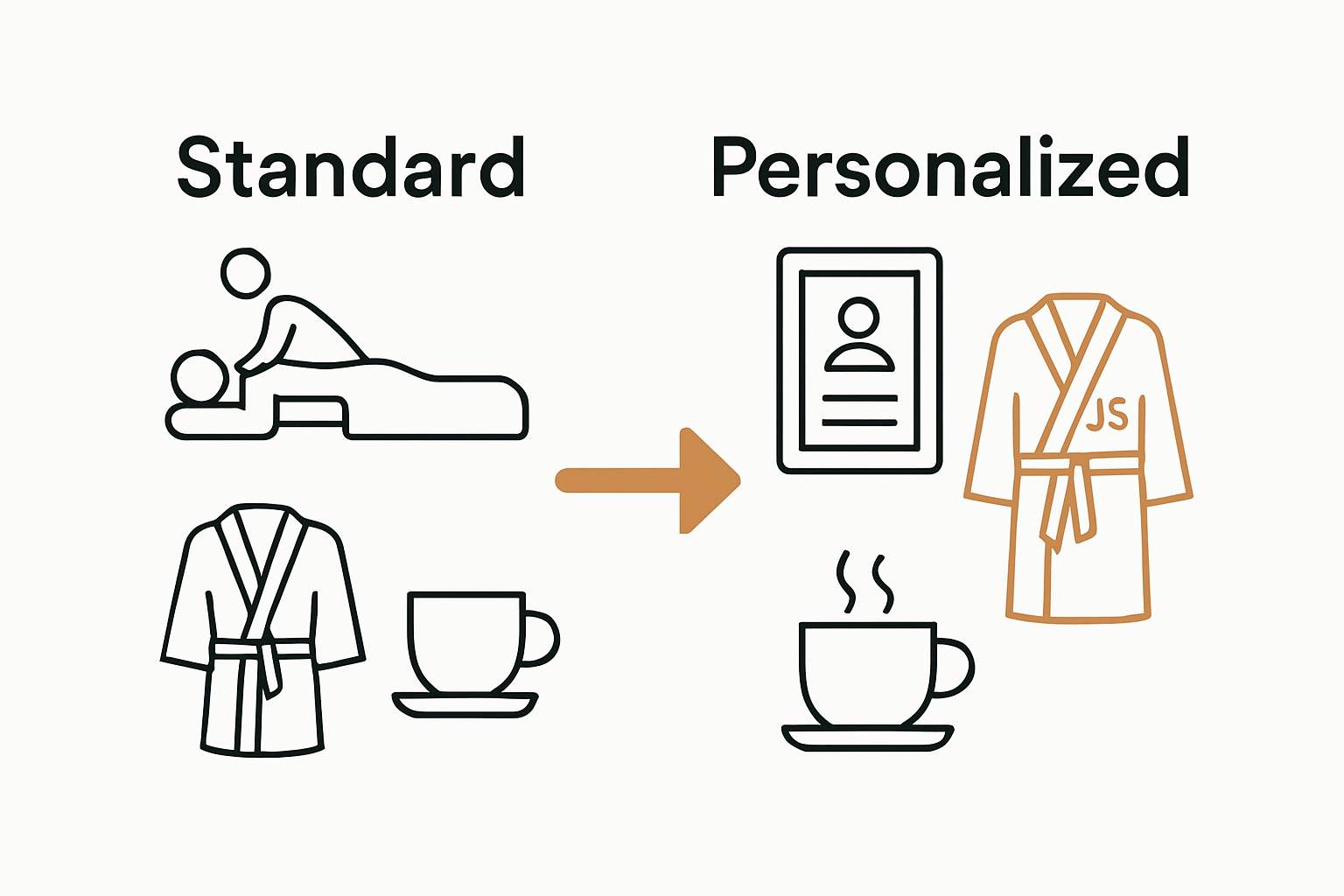 Standard

Personalized

JS