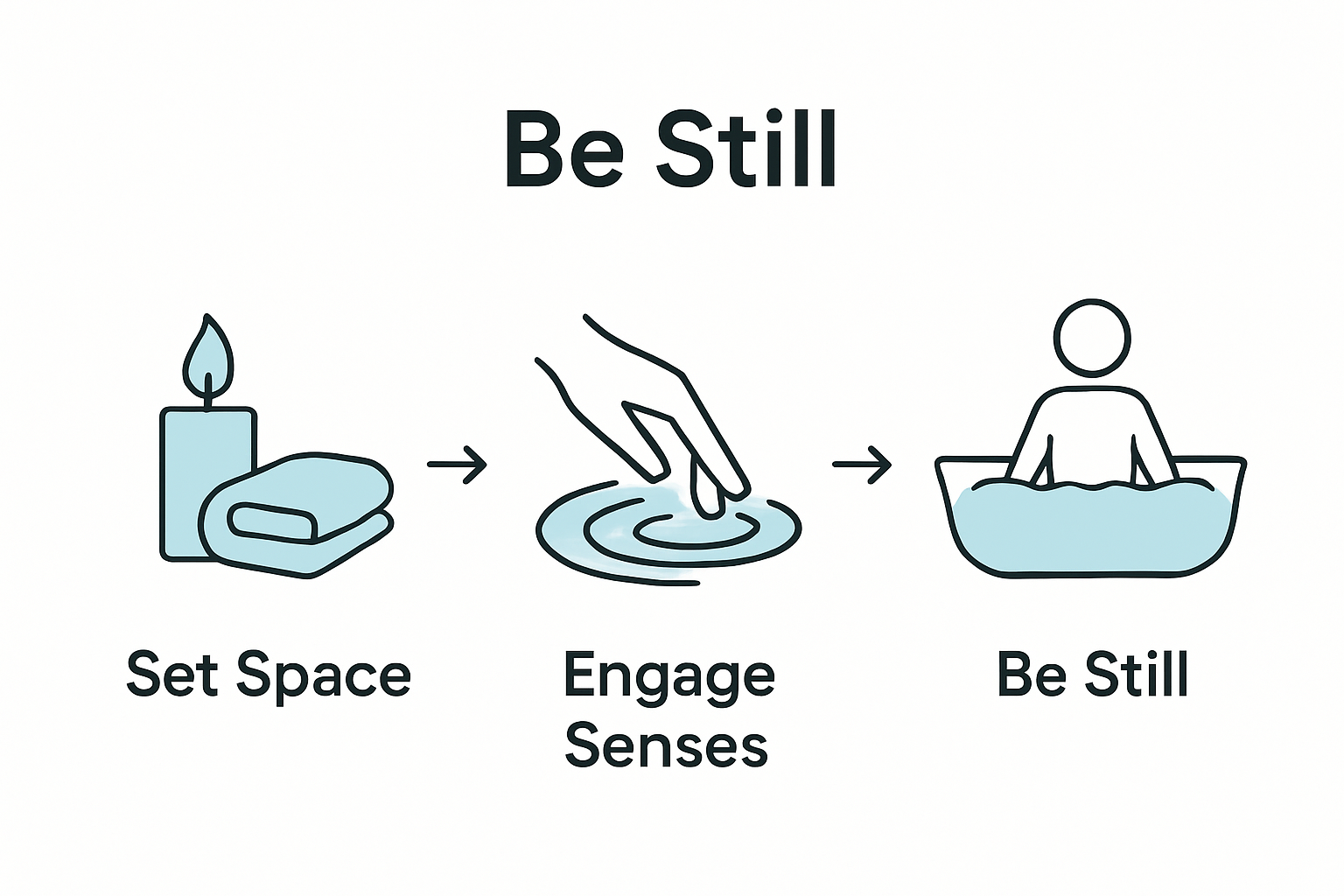 Be Still

Set Space → Engage Senses → Be Still