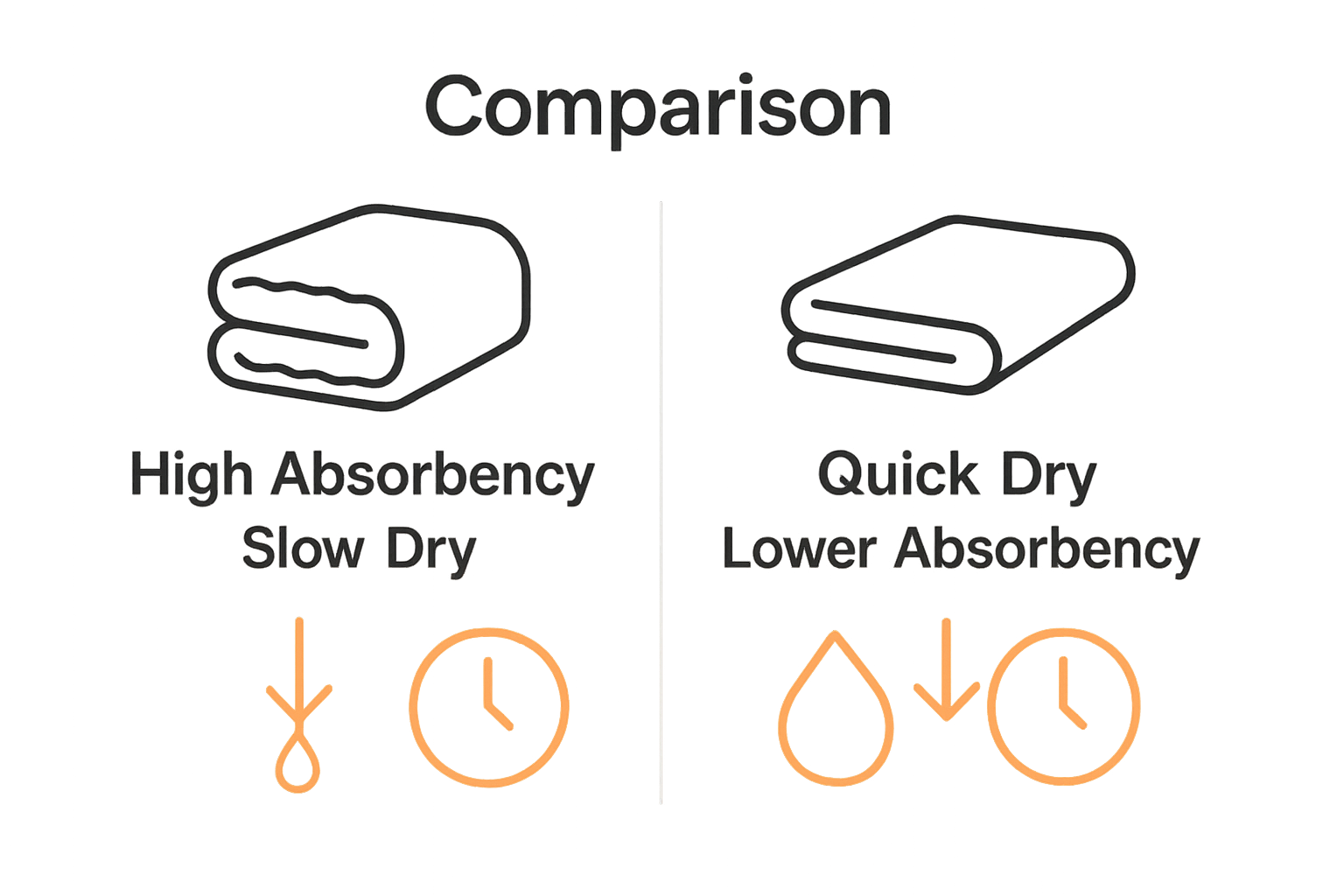 Comparison

High Absorbency
Slow Dry

Quick Dry
Lower Absorbency