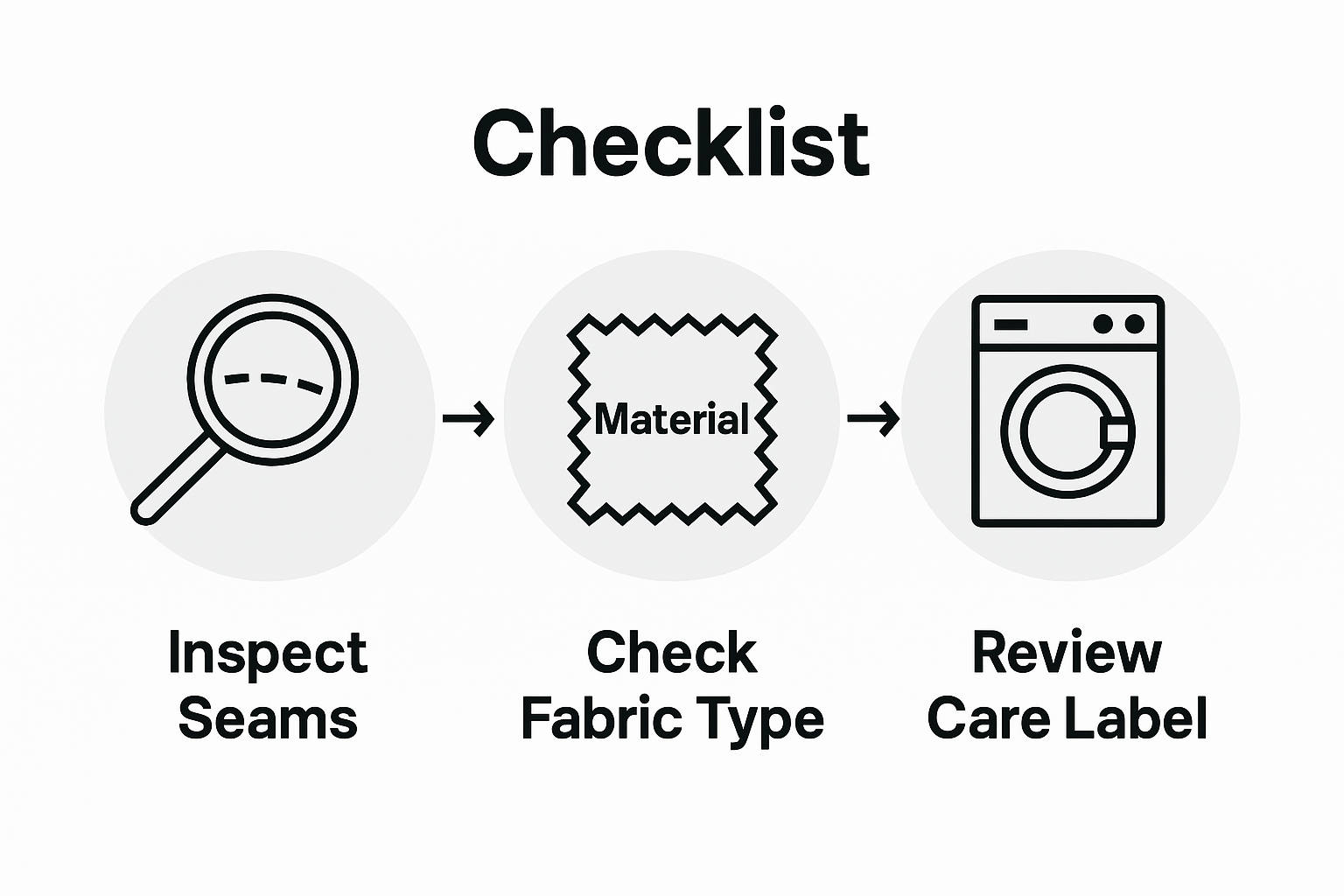 Checklist

Material

Inspect Seams

Check Fabric Type

Review Care Label