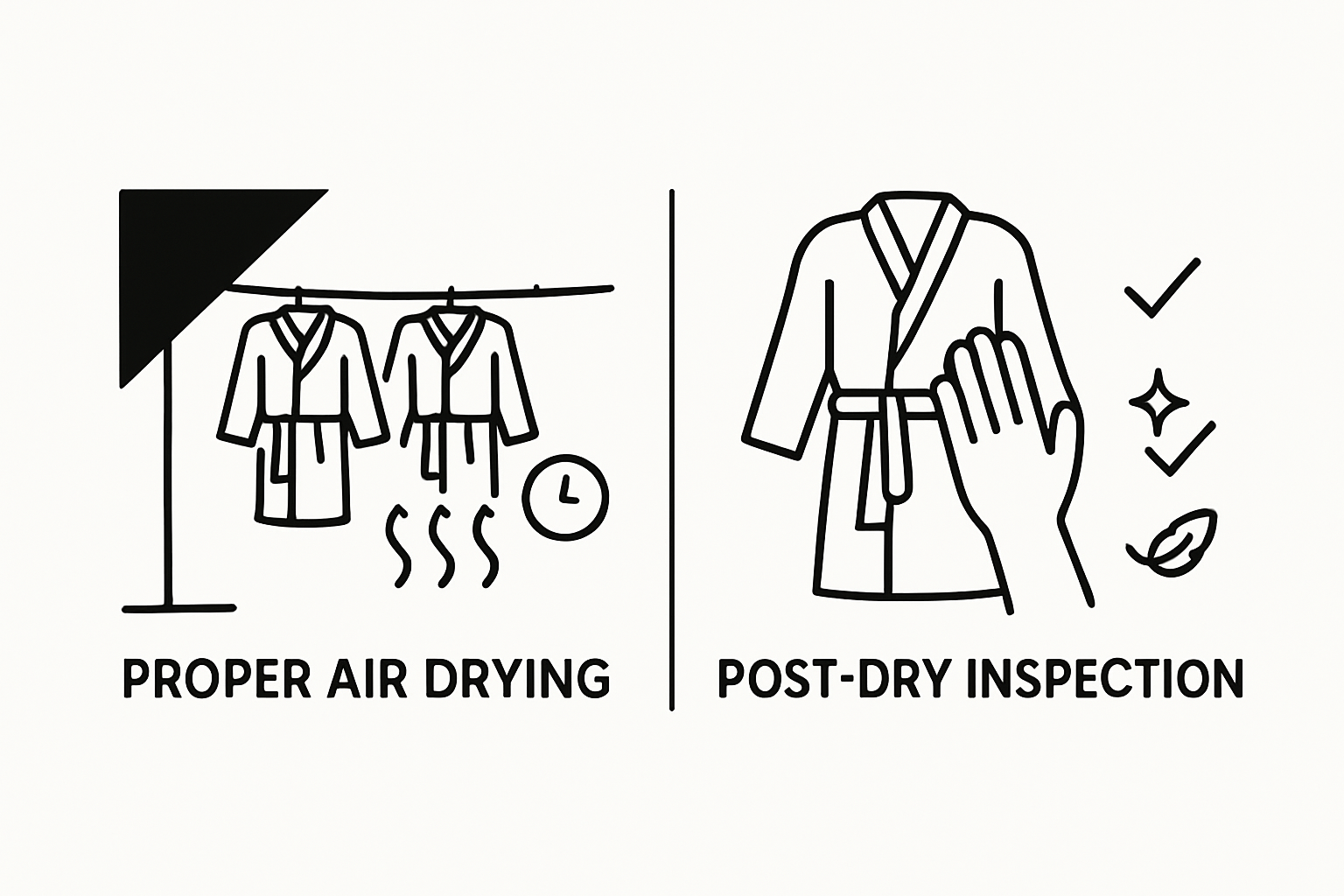 PROPER AIR DRYING

POST-DRY INSPECTION