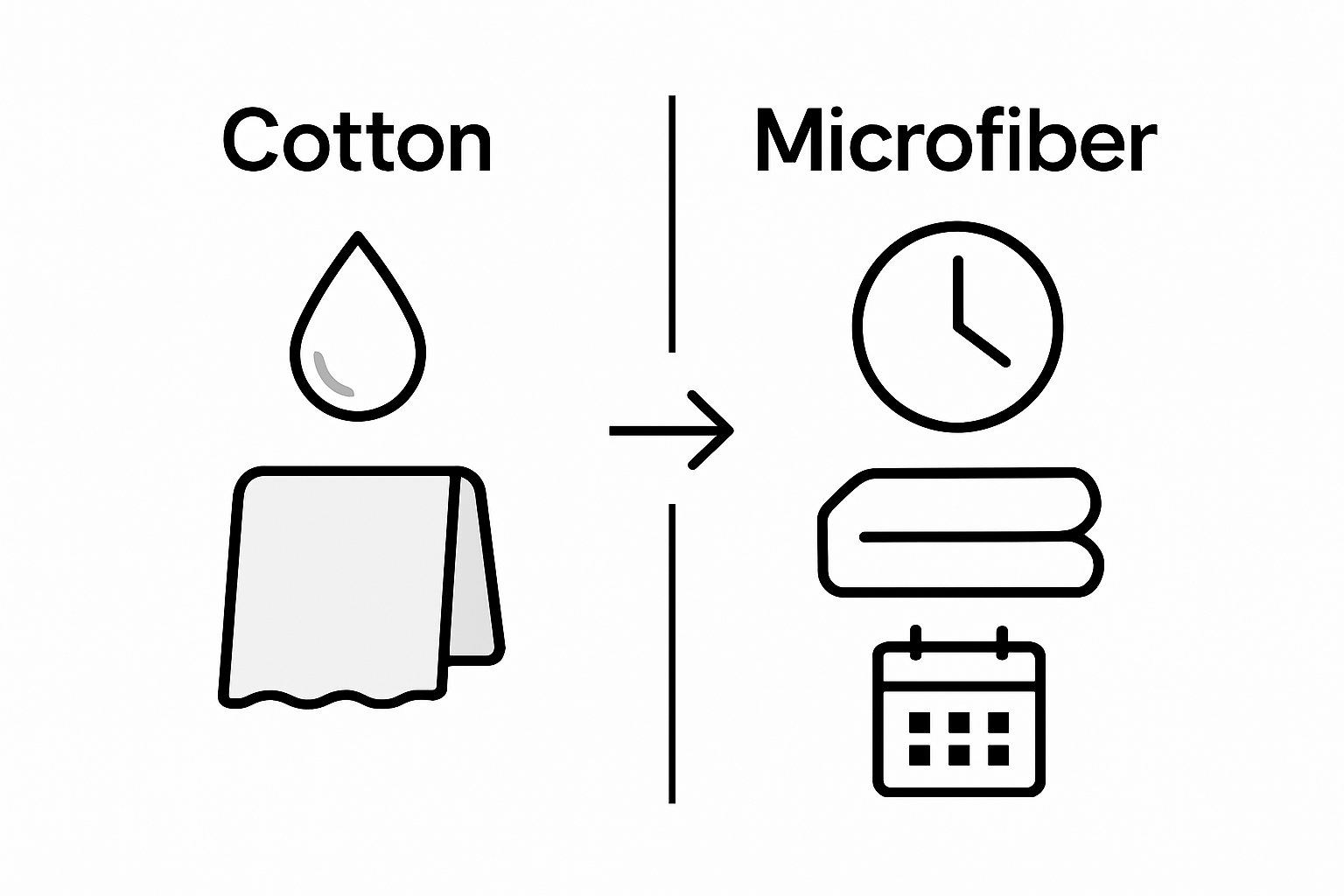 Cotton

Microfiber