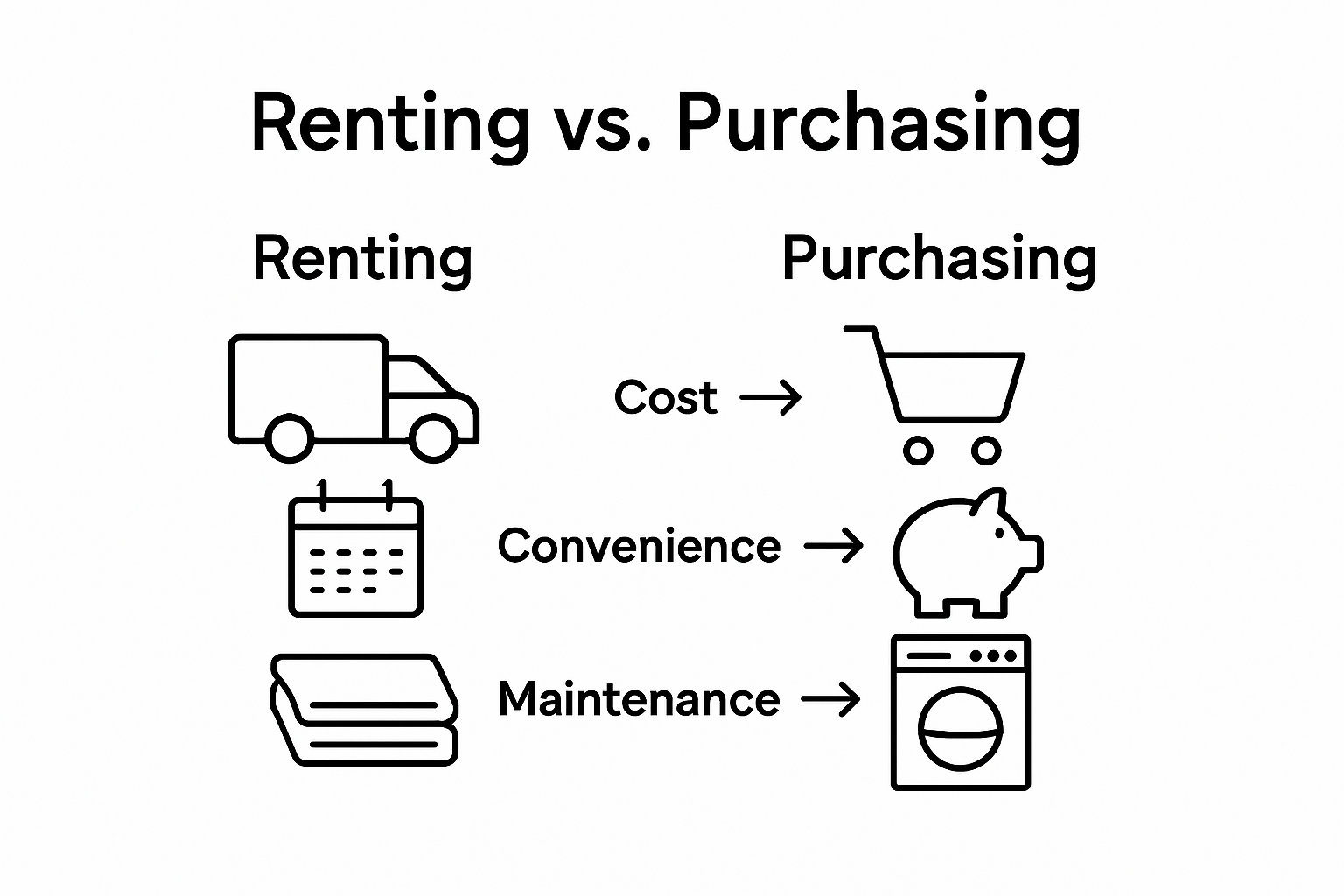 Renting vs. Purchasing

Renting

Purchasing

Cost →

Convenience →

Maintenance →