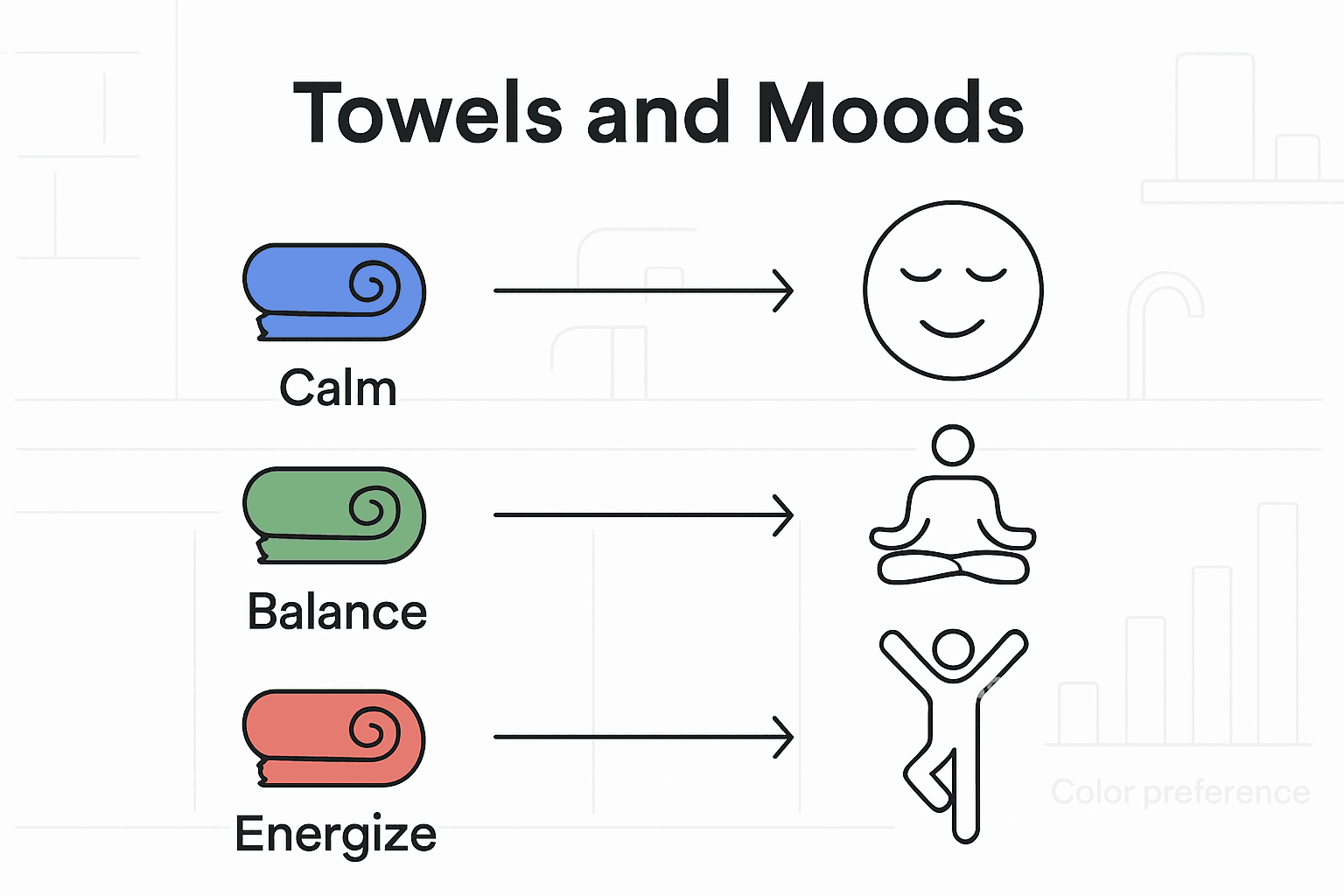 Towels and Moods

Calm

Balance

Energize

Color preference