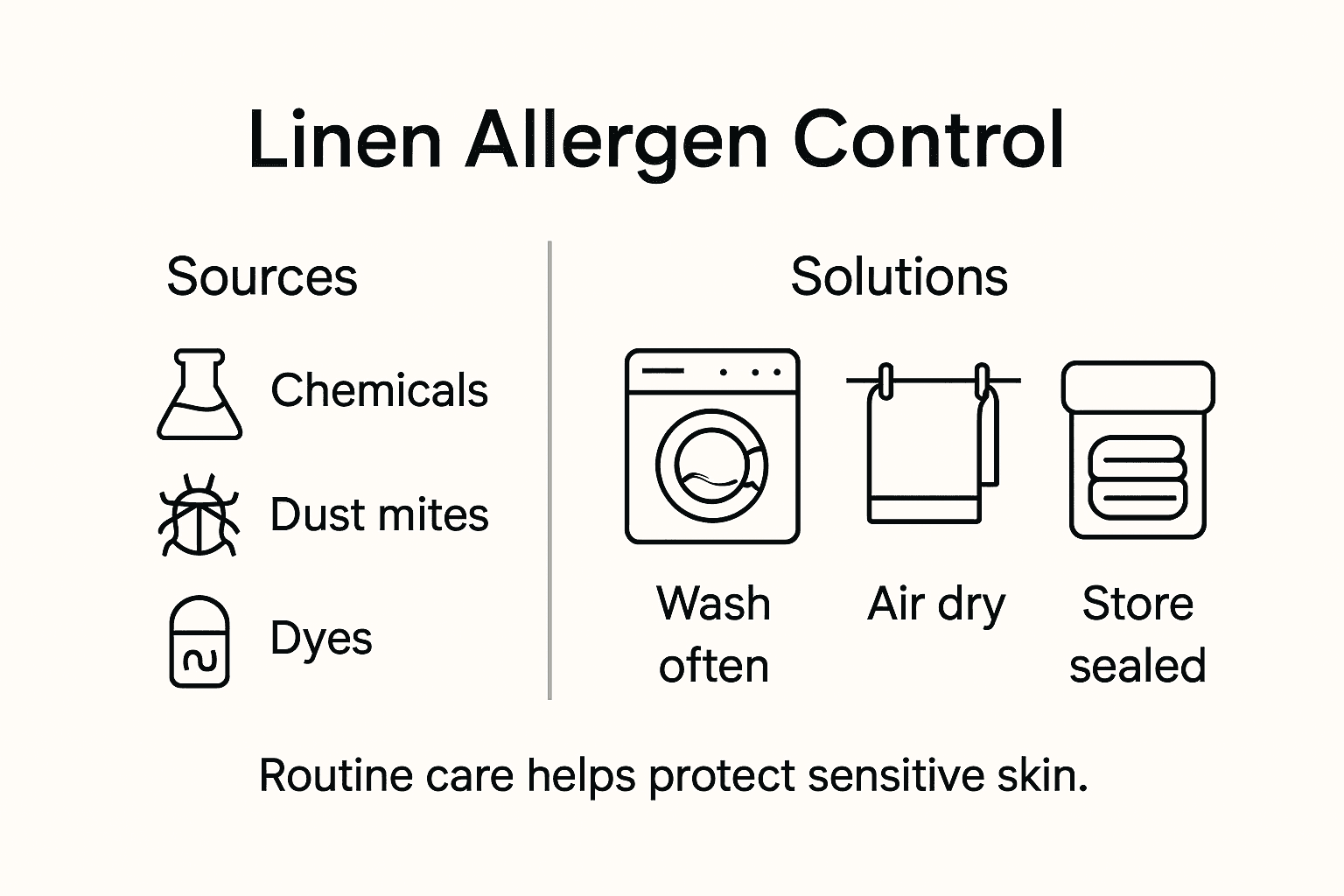 Linen Allergen Control

Sources

Chemicals

Dust mites

Dyes

Solutions

Wash often

Air dry

Store sealed

Routine care helps protect sensitive skin.