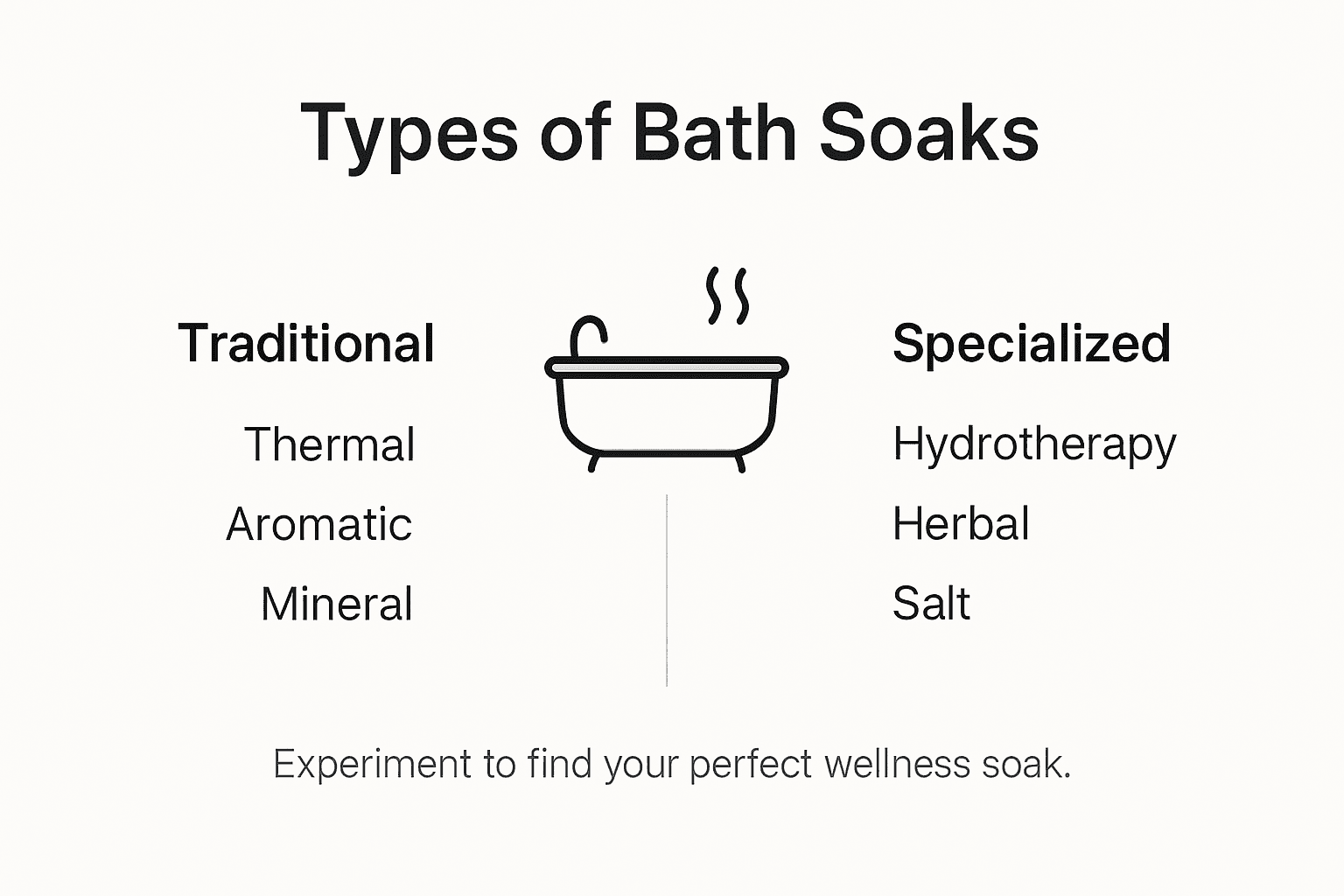 Types of Bath Soaks

Traditional

Thermal

Aromatic

Mineral

Specialized

Hydrotherapy

Herbal

Salt

Experiment to find your perfect wellness soak.