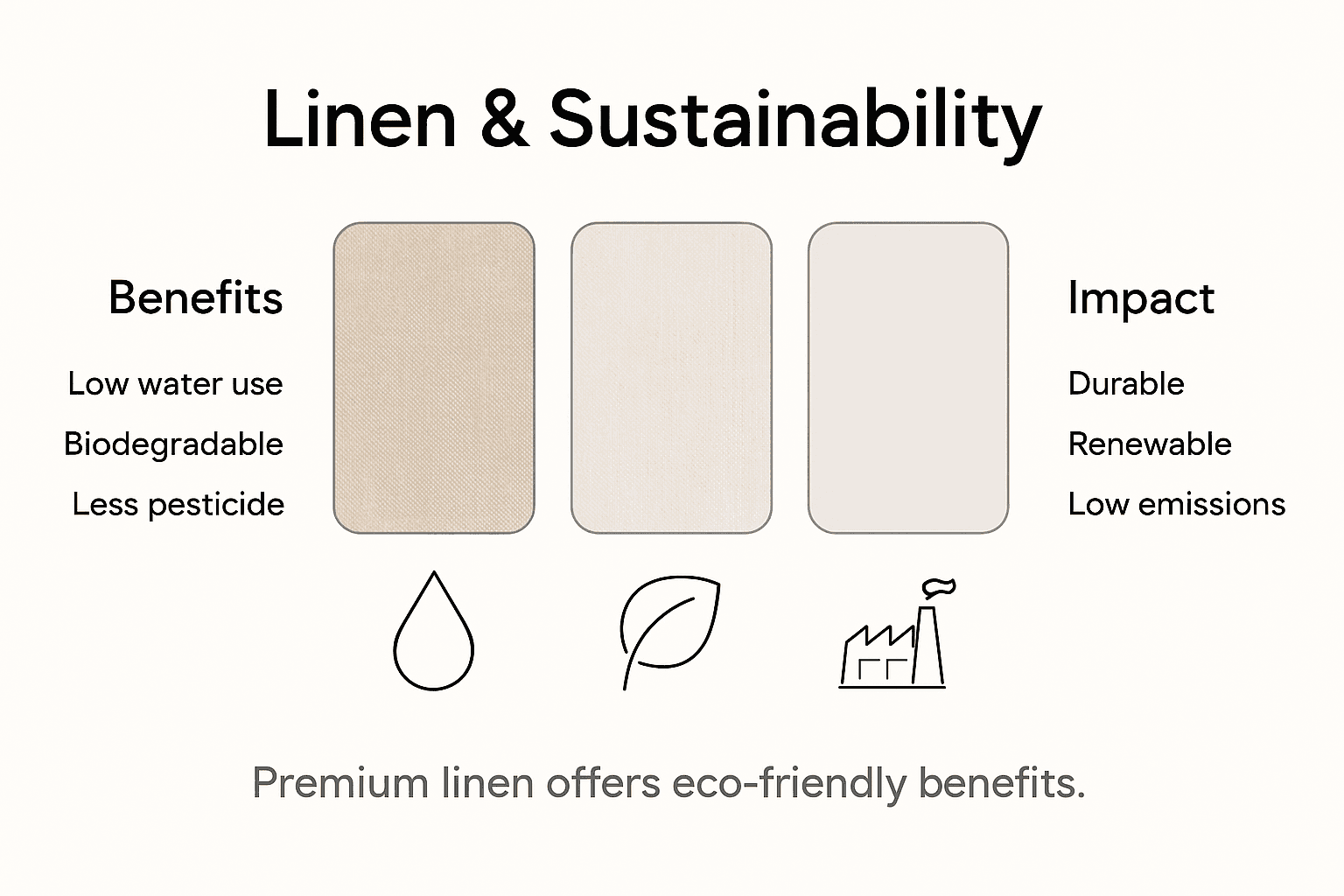 Linen & Sustainability

Benefits

Low water use

Biodegradable

Less pesticide

Impact

Durable

Renewable

Low emissions

Premium linen offers eco-friendly benefits.