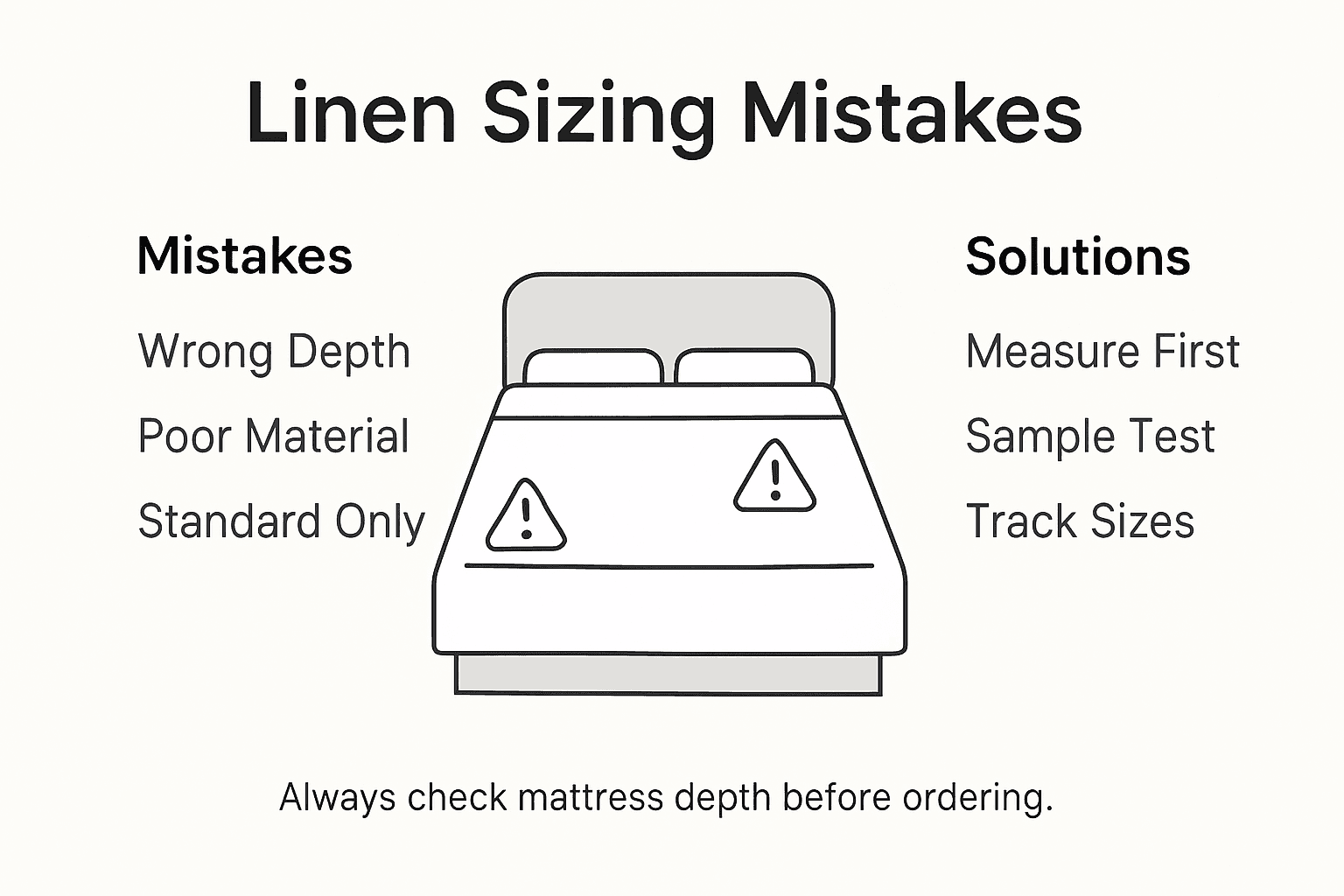 Linen Sizing Mistakes

Mistakes

Wrong Depth

Poor Material

Standard Only

Solutions

Measure First

Sample Test

Track Sizes

Always check mattress depth before ordering.