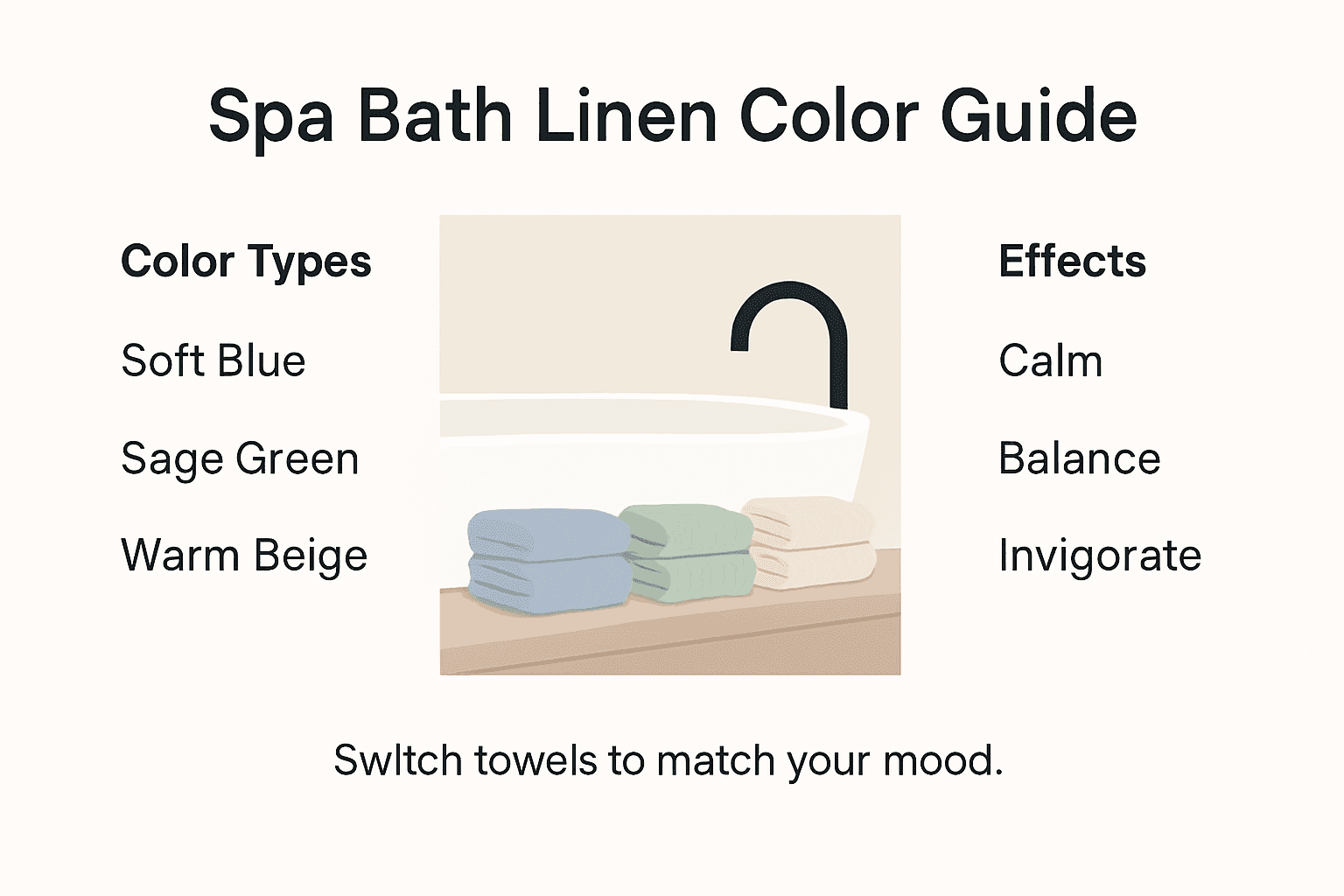 Spa Bath Linen Color Guide

Color Types

Soft Blue

Sage Green

Warm Beige

Effects

Calm

Balance

Invigorate

Swltch towels to match your mood.