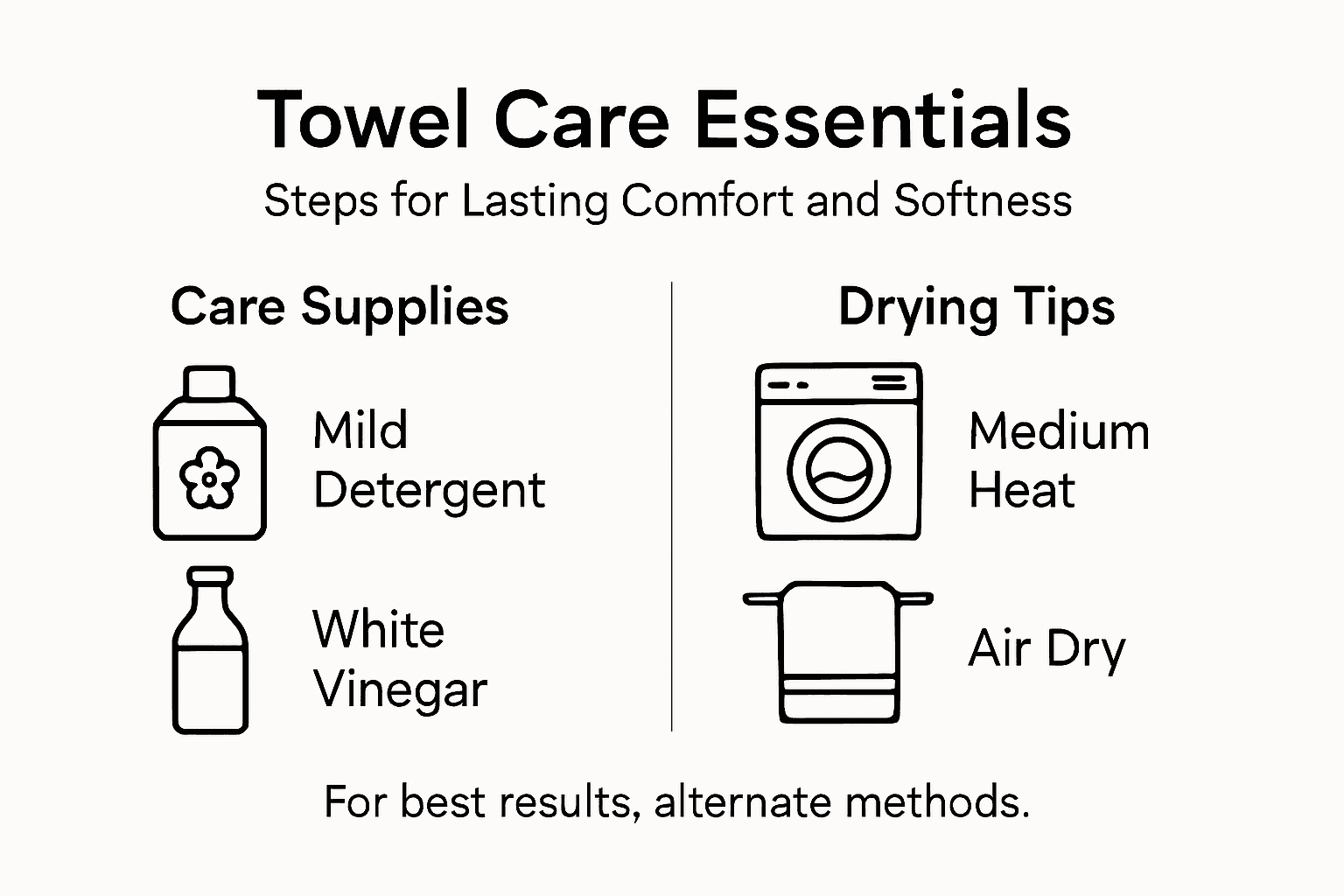 Towel Care Essentials

Steps for Lasting Comfort and Softness

Care Supplies

Mild Detergent

White Vinegar

Drying Tips

Medium Heat

Air Dry

For best results, alternate methods.