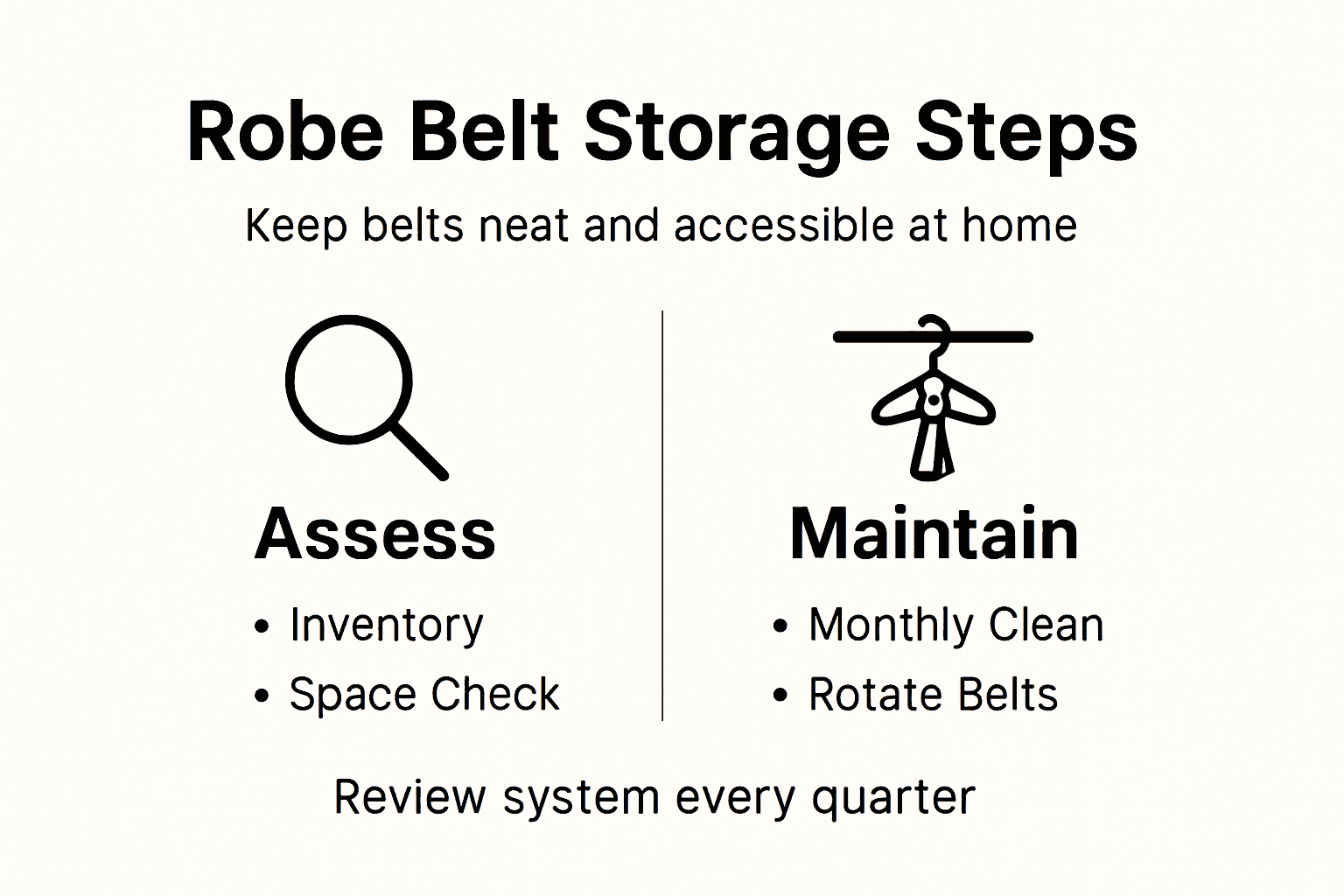 Robe Belt Storage Steps

Keep belts neat and accessible at home

Assess

• Inventory
• Space Check

Maintain

• Monthly Clean
• Rotate Belts

Review system every quarter