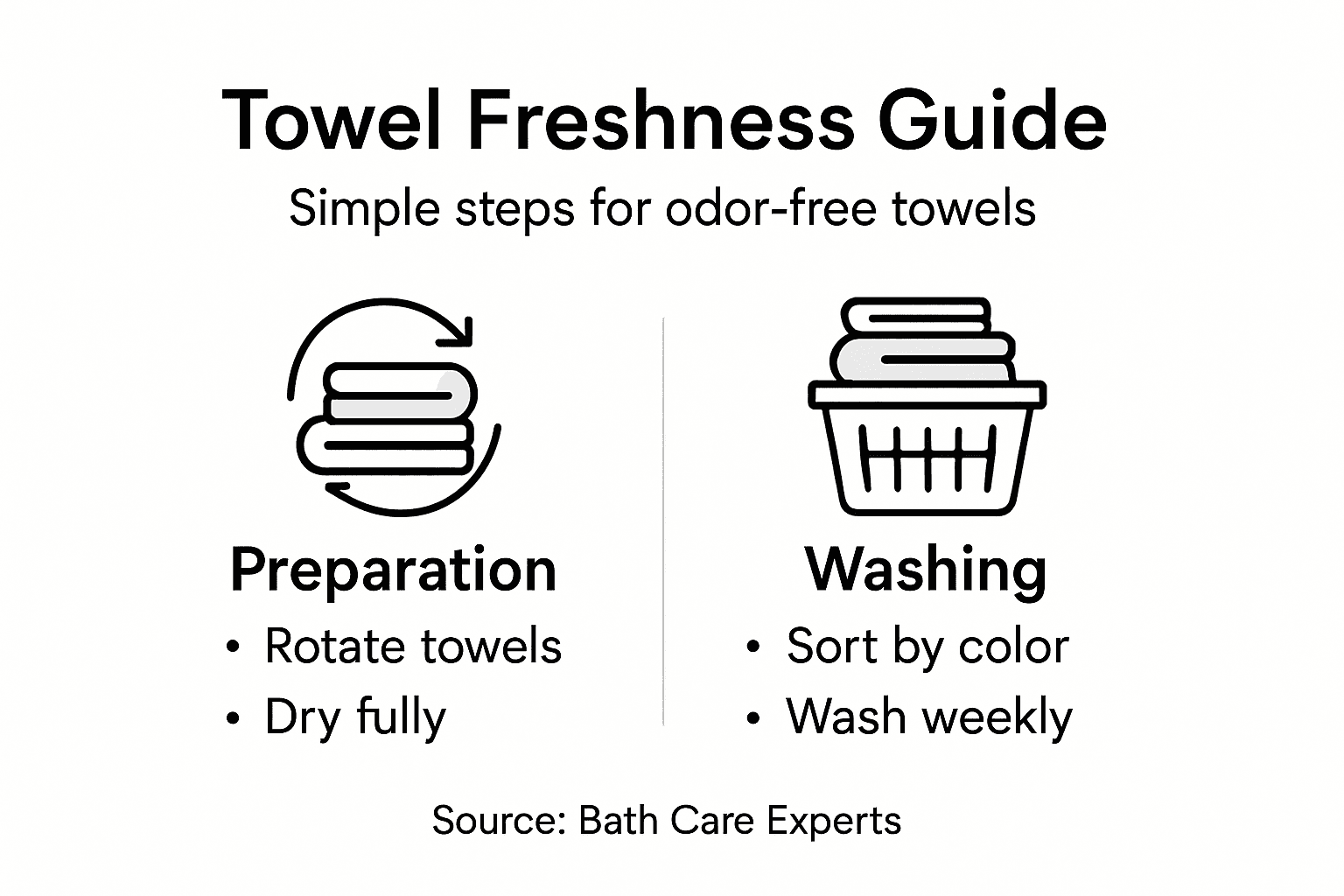 Towel Freshness Guide

Simple steps for odor-free towels

Preparation

• Rotate towels
• Dry fully

Washing

• Sort by color
• Wash weekly

Source: Bath Care Experts