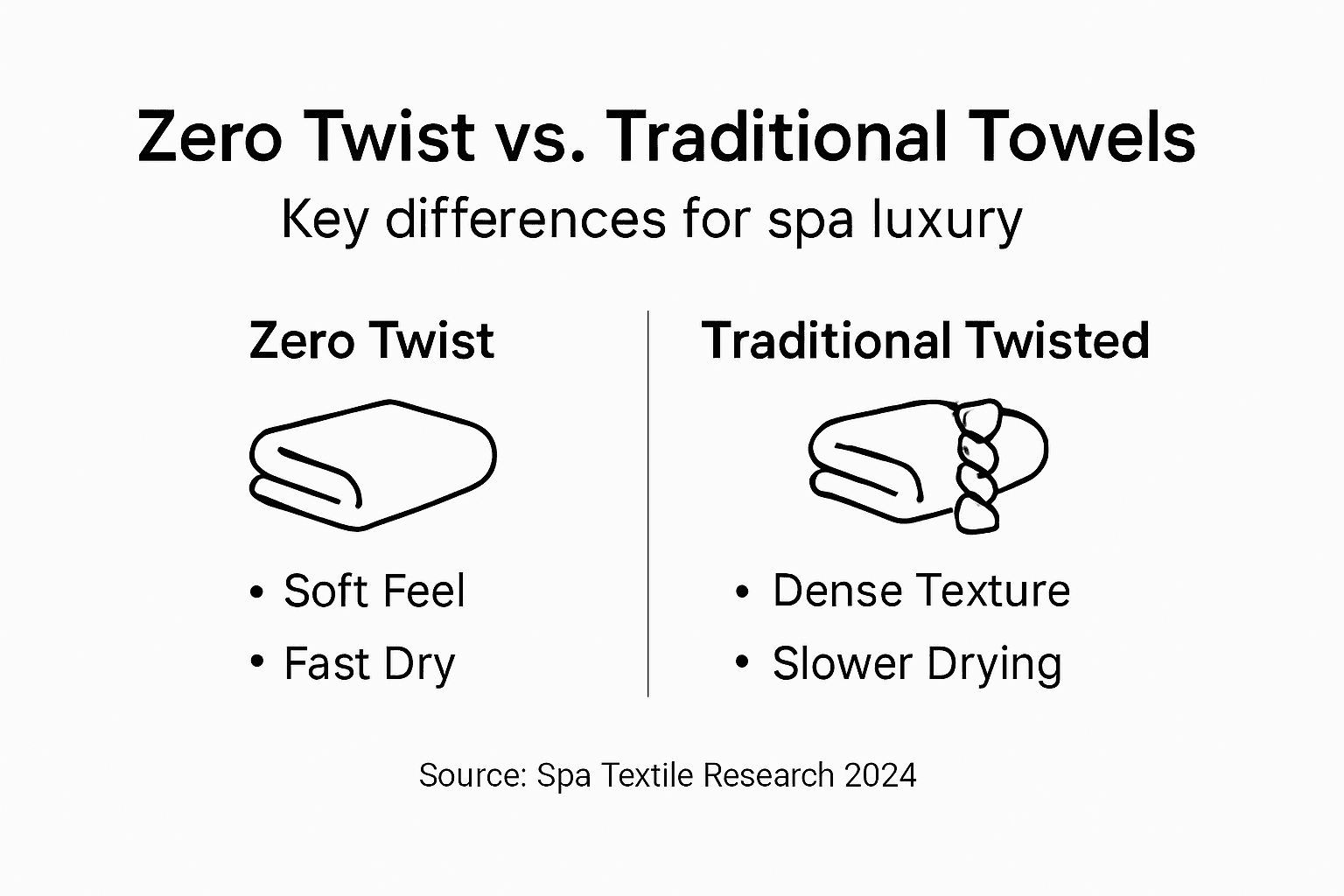 Zero Twist vs. Traditional Towels

Key differences for spa luxury

Zero Twist

• Soft Feel
• Fast Dry

Traditional Twisted

• Dense Texture
• Slower Drying

Source: Spa Textile Research 2024