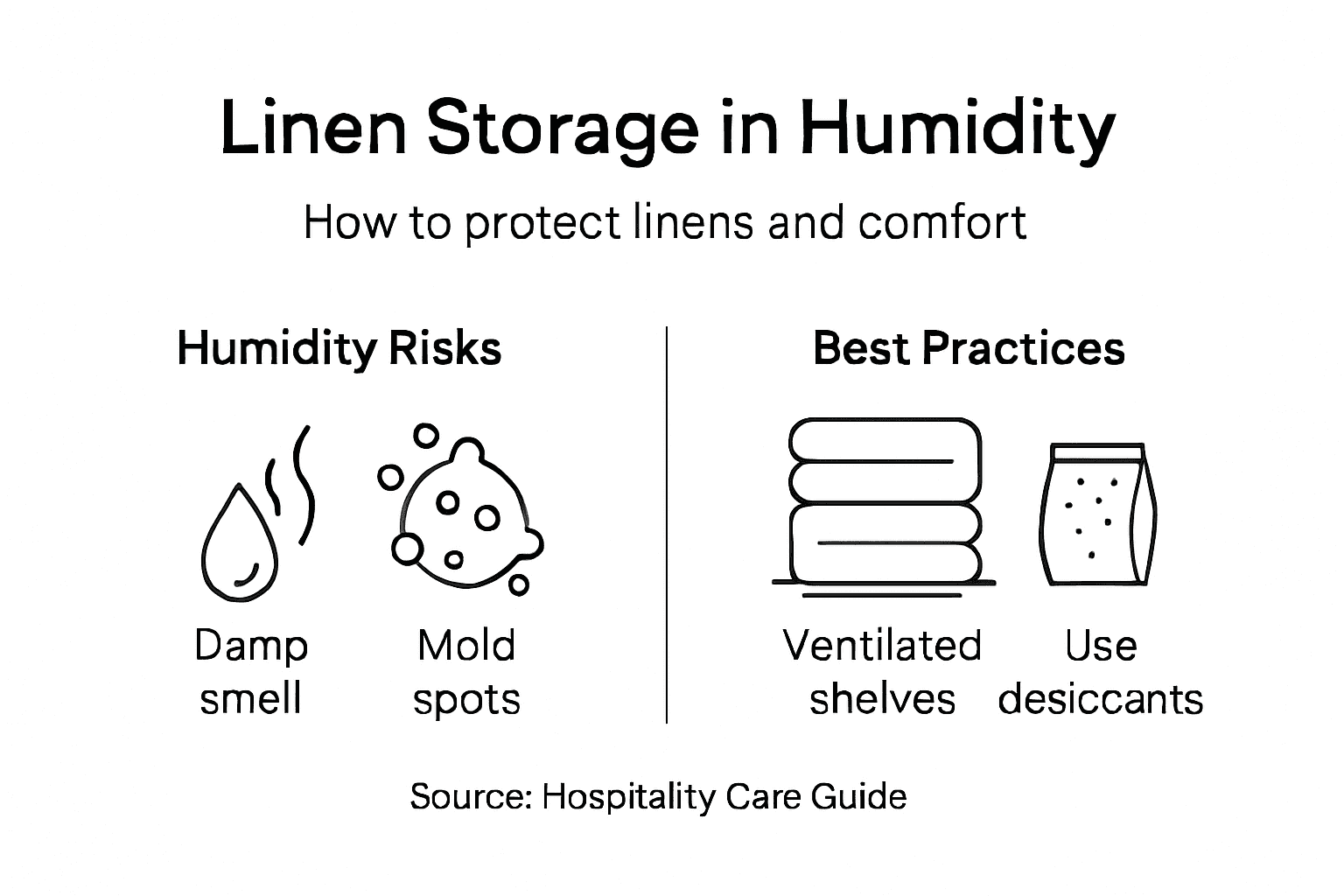 Linen Storage in Humidity

How to protect linens and comfort

Humidity Risks

Damp smell

Mold spots

Best Practices

Ventilated shelves

Use desiccants

Source: Hospitality Care Guide