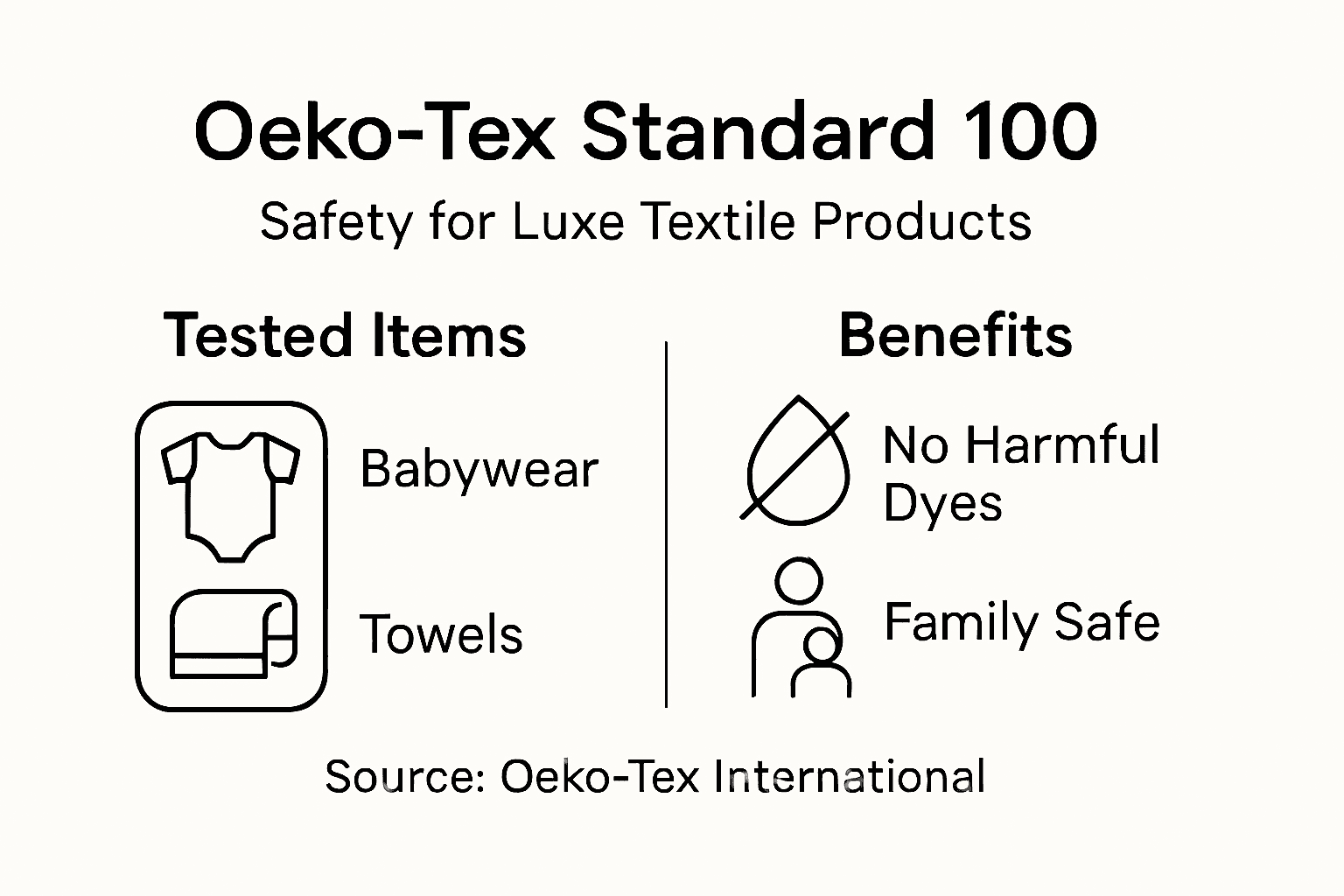 Oeko-Tex Standard 100

Safety for Luxe Textile Products

Tested Items

Babywear

Towels

Benefits

No Harmful Dyes

Family Safe

Source: Oeko-Tex International