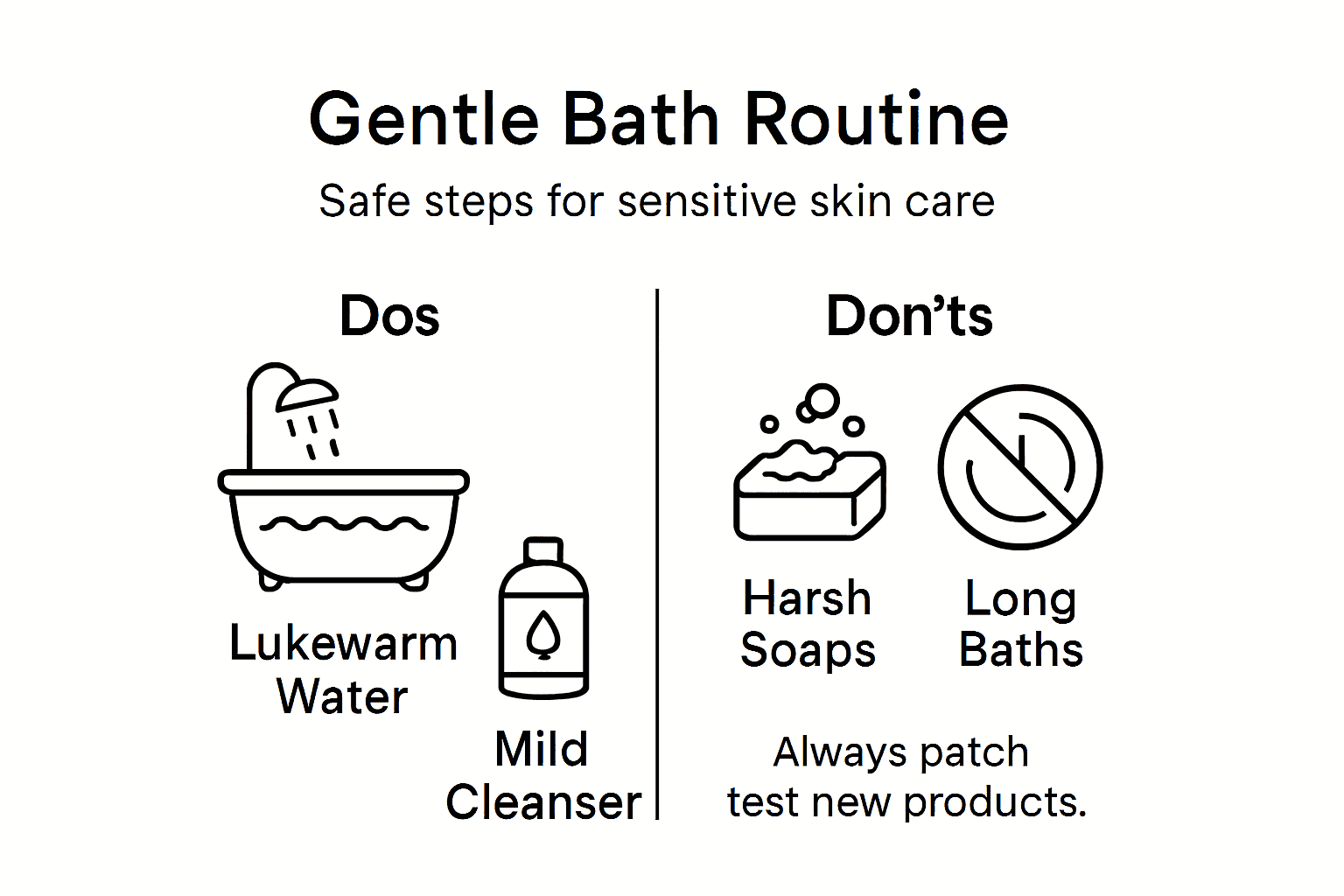 Gentle Bath Routine

Safe steps for sensitive skin care

Dos

Lukewarm Water

Mild Cleanser

Don’ts

Harsh Soaps

Long Baths

Always patch test new products.