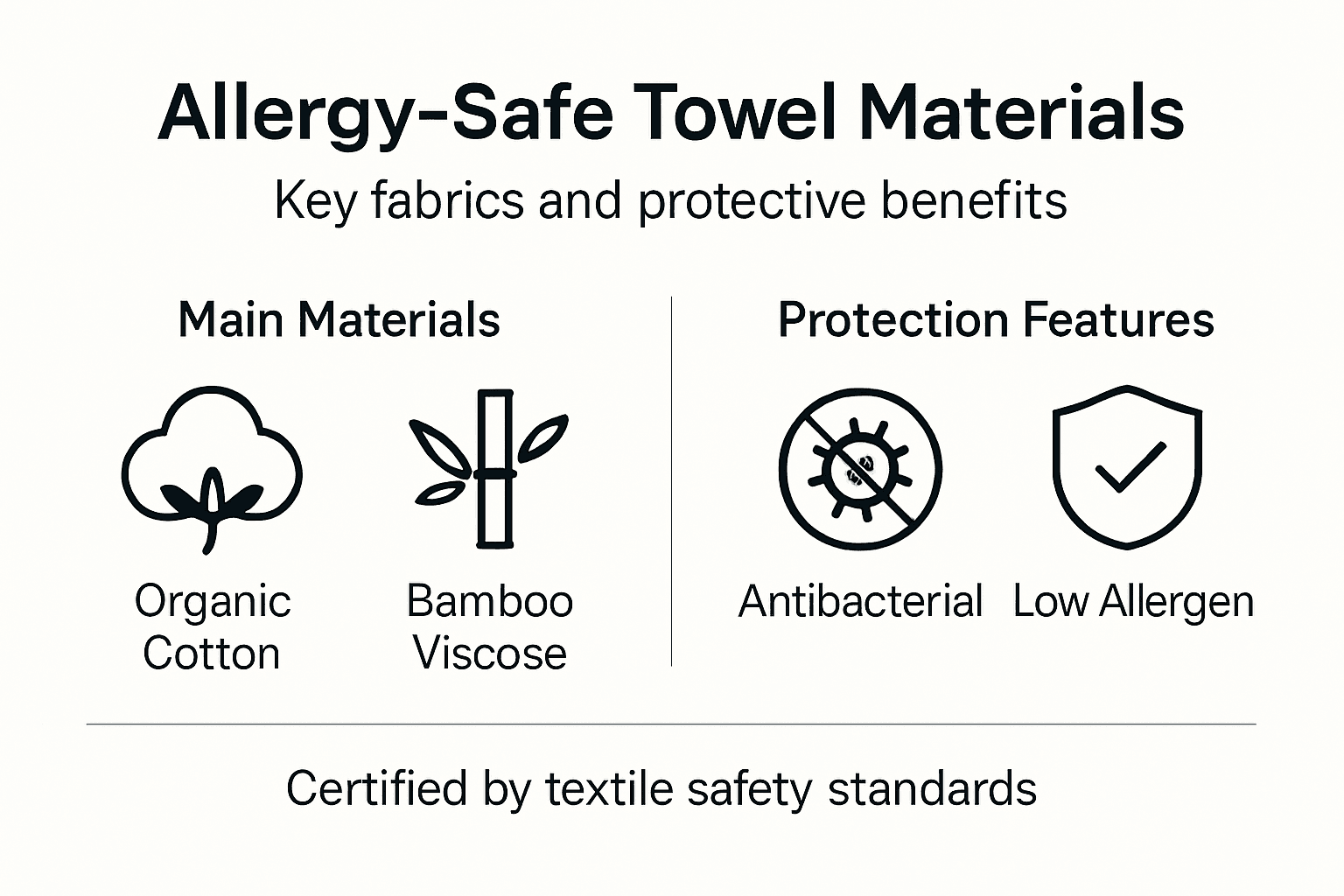 Allergy-Safe Towel Materials

Key fabrics and protective benefits

Main Materials

Organic Cotton

Bamboo Viscose

Protection Features

Antibacterial

Low Allergen

Certified by textile safety standards