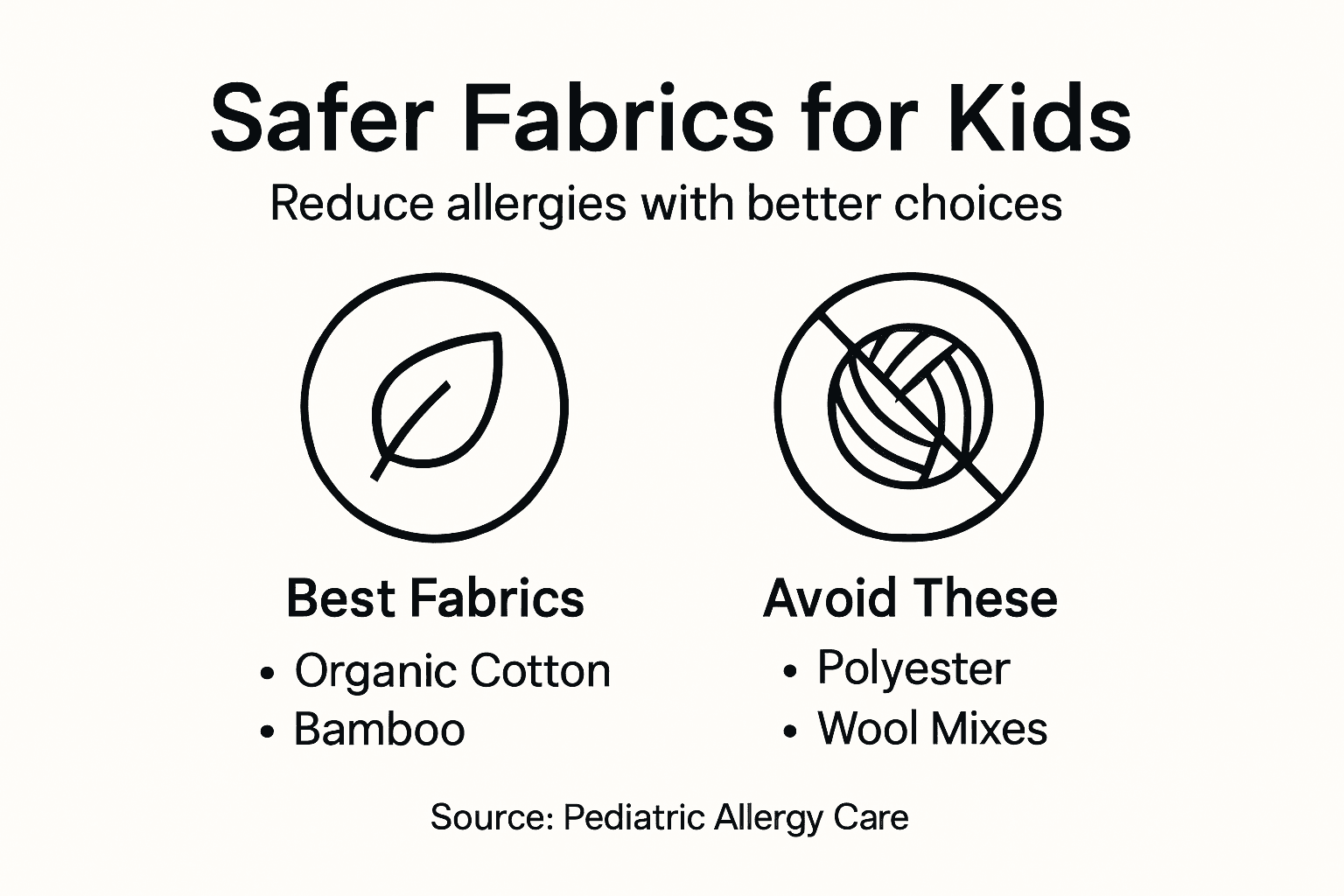 Safer Fabrics for Kids

Reduce allergies with better choices

Best Fabrics
• Organic Cotton
• Bamboo

Avoid These
• Polyester
• Wool Mixes

Source: Pediatric Allergy Care