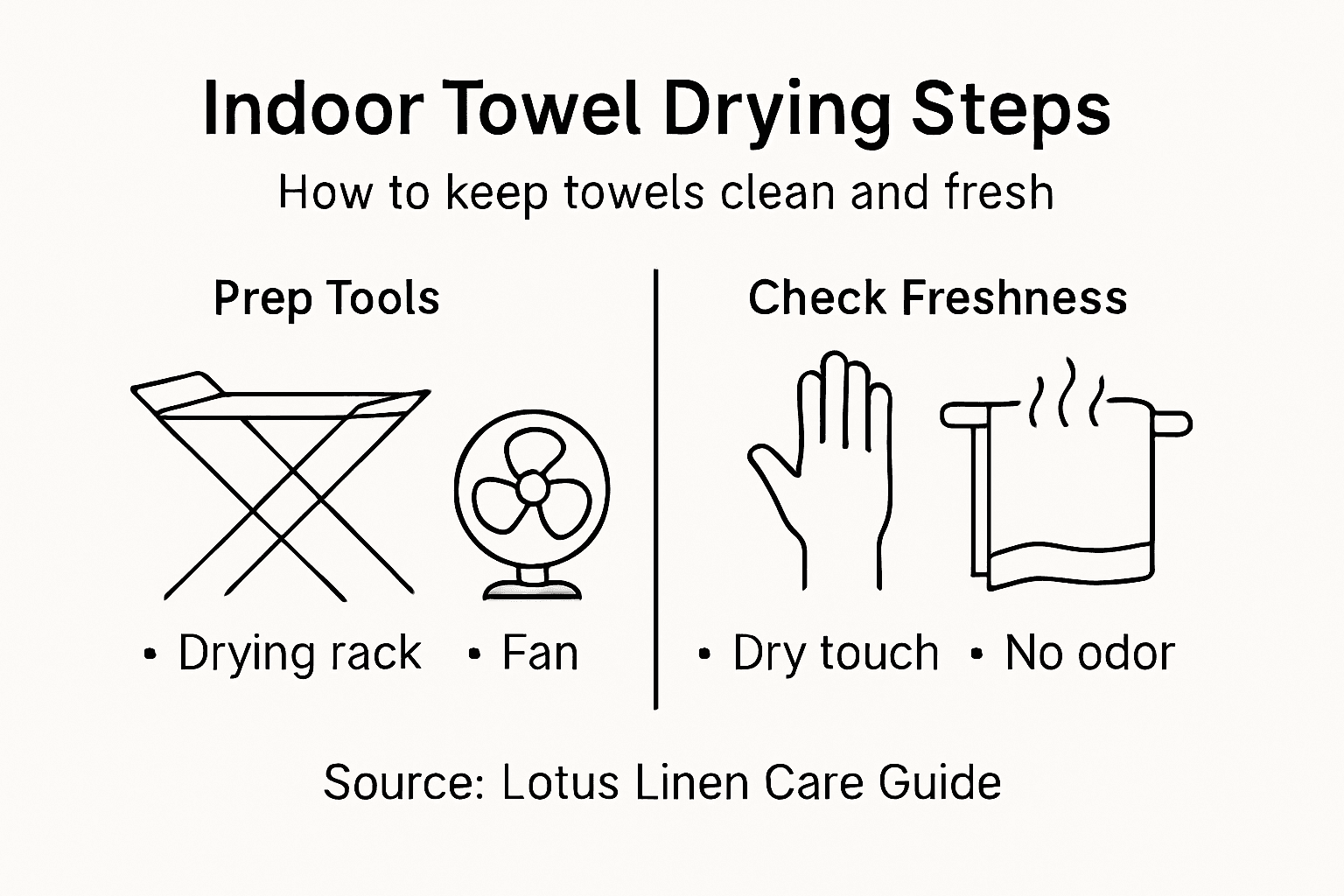 Indoor Towel Drying Steps

How to keep towels clean and fresh

Prep Tools

• Drying rack • Fan

Check Freshness

• Dry touch • No odor

Source: Lotus Linen Care Guide