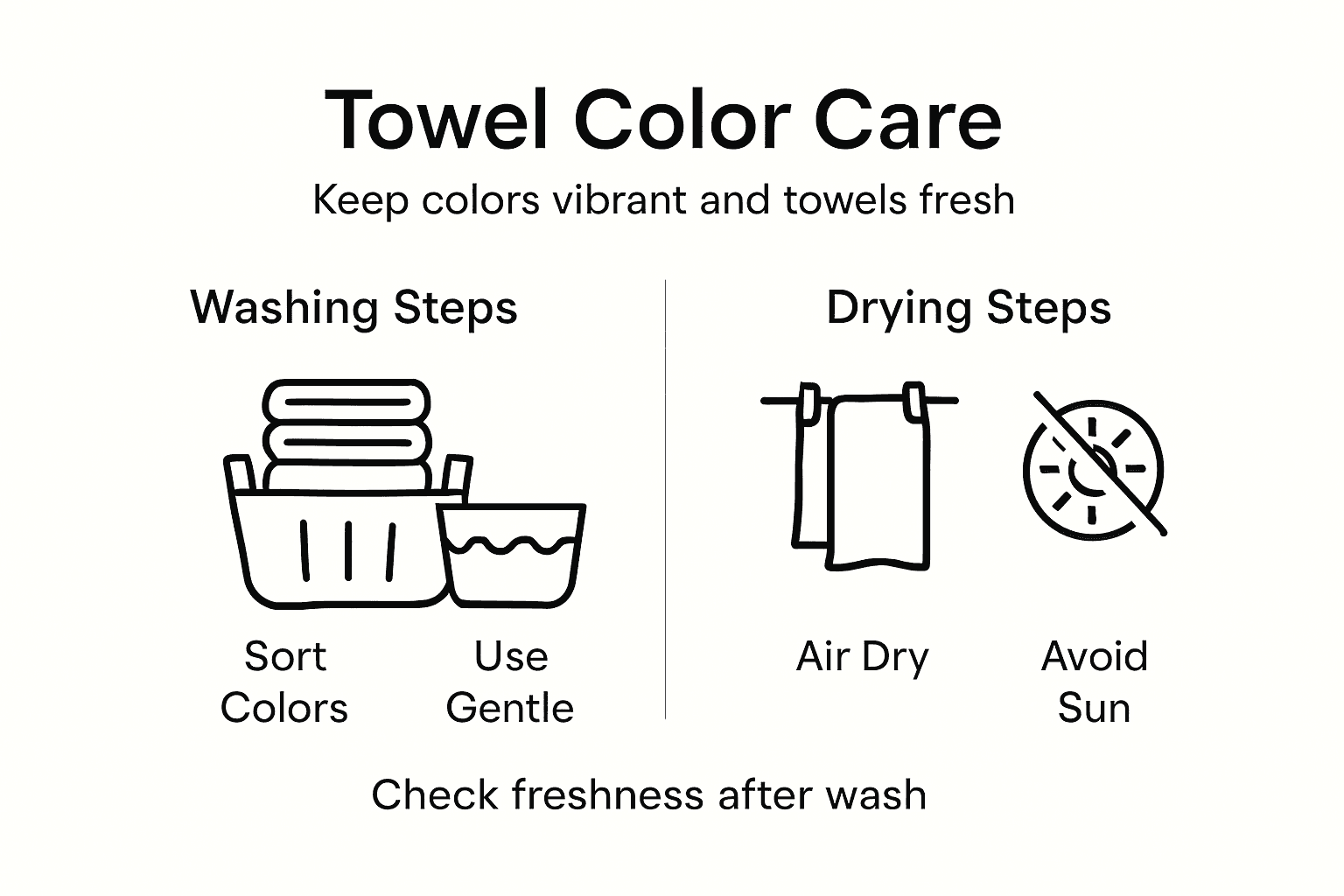 Towel Color Care

Keep colors vibrant and towels fresh

Washing Steps

Sort Colors

Use Gentle

Drying Steps

Air Dry

Avoid Sun

Check freshness after wash