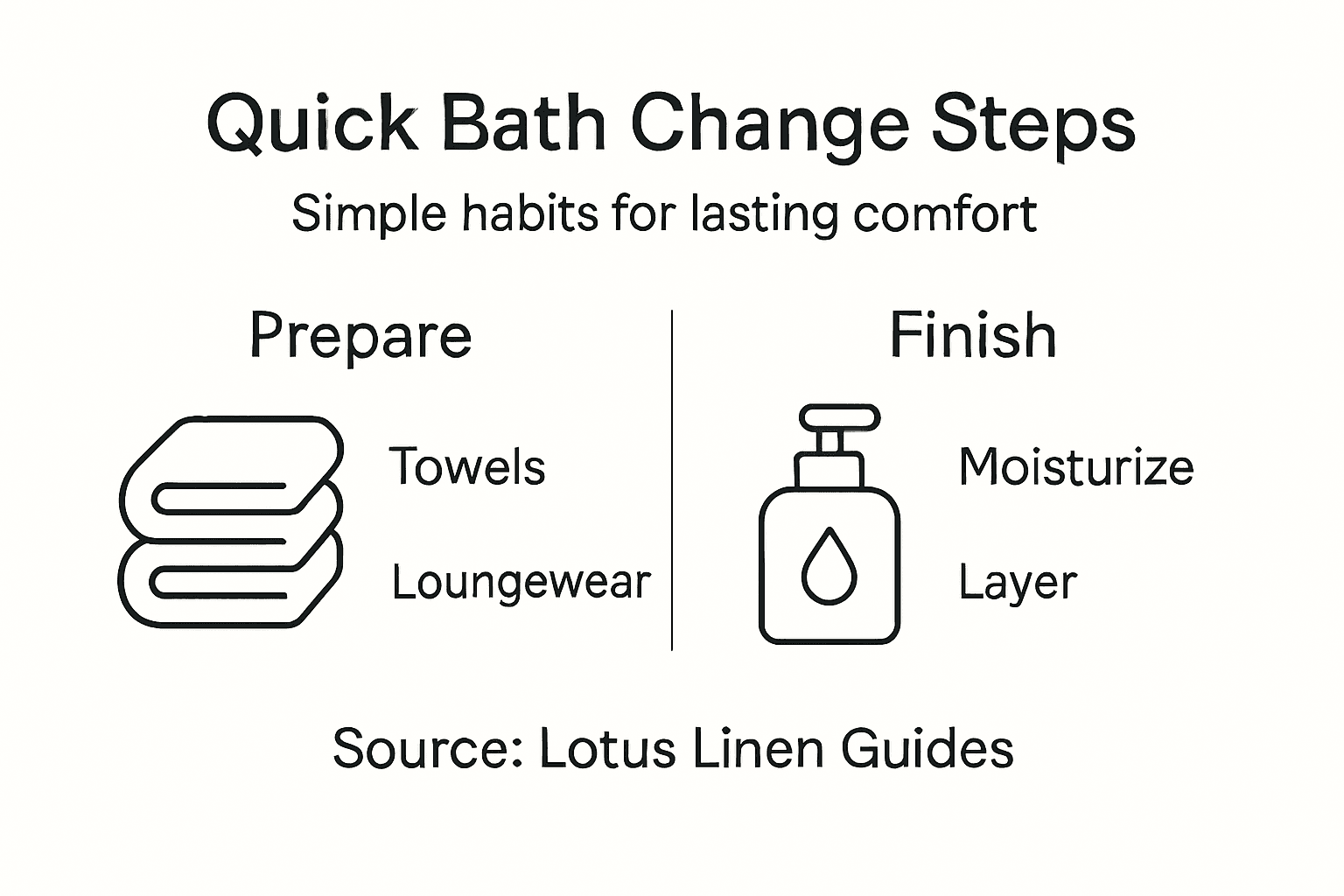 Quick Bath Change Steps

Simple habits for lasting comfort

Prepare

Towels

Loungewear

Finish

Moisturize

Layer

Source: Lotus Linen Guides