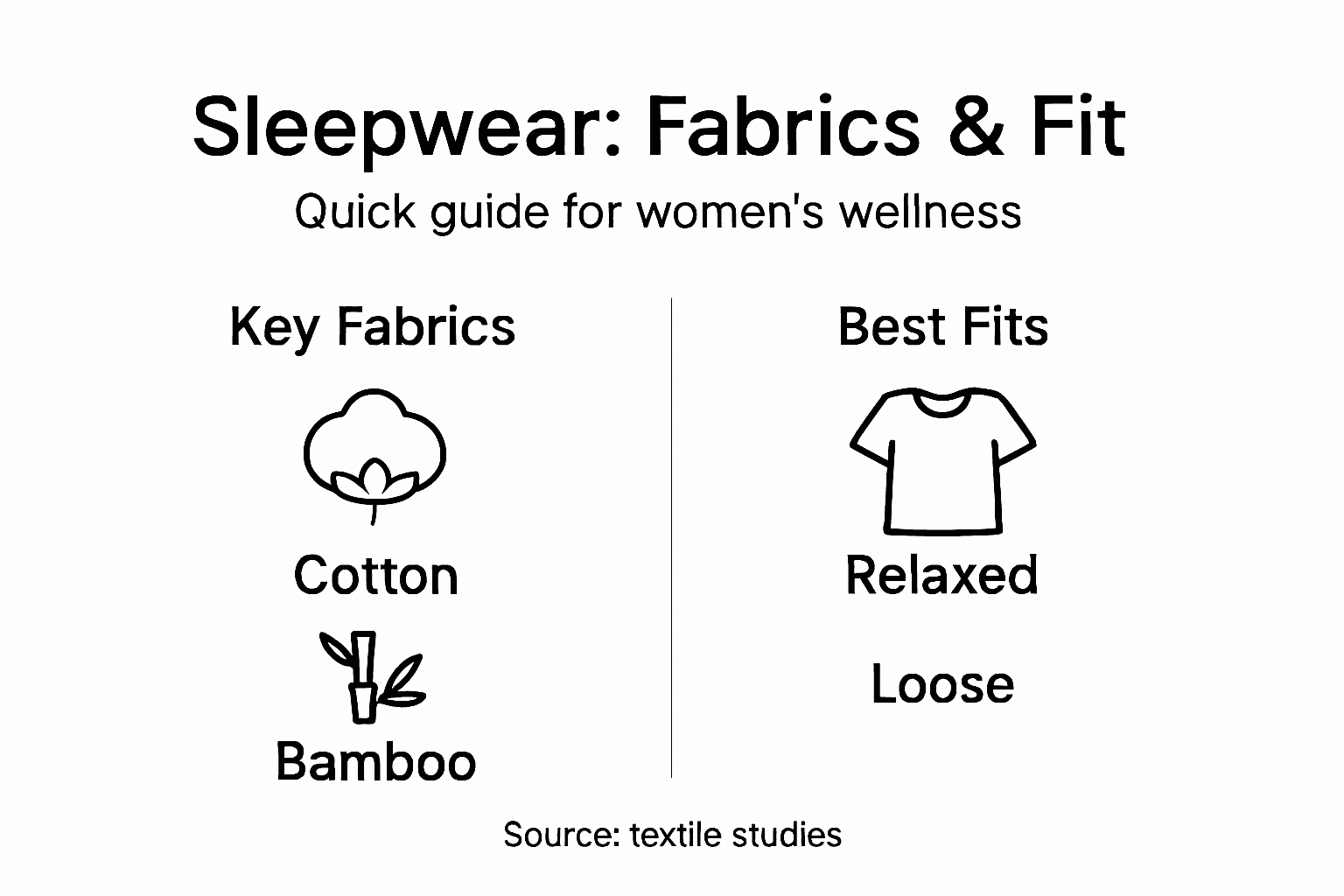 Sleepwear: Fabrics & Fit

Quick guide for women's wellness

Key Fabrics

Cotton

Bamboo

Best Fits

Relaxed

Loose

Source: textile studies