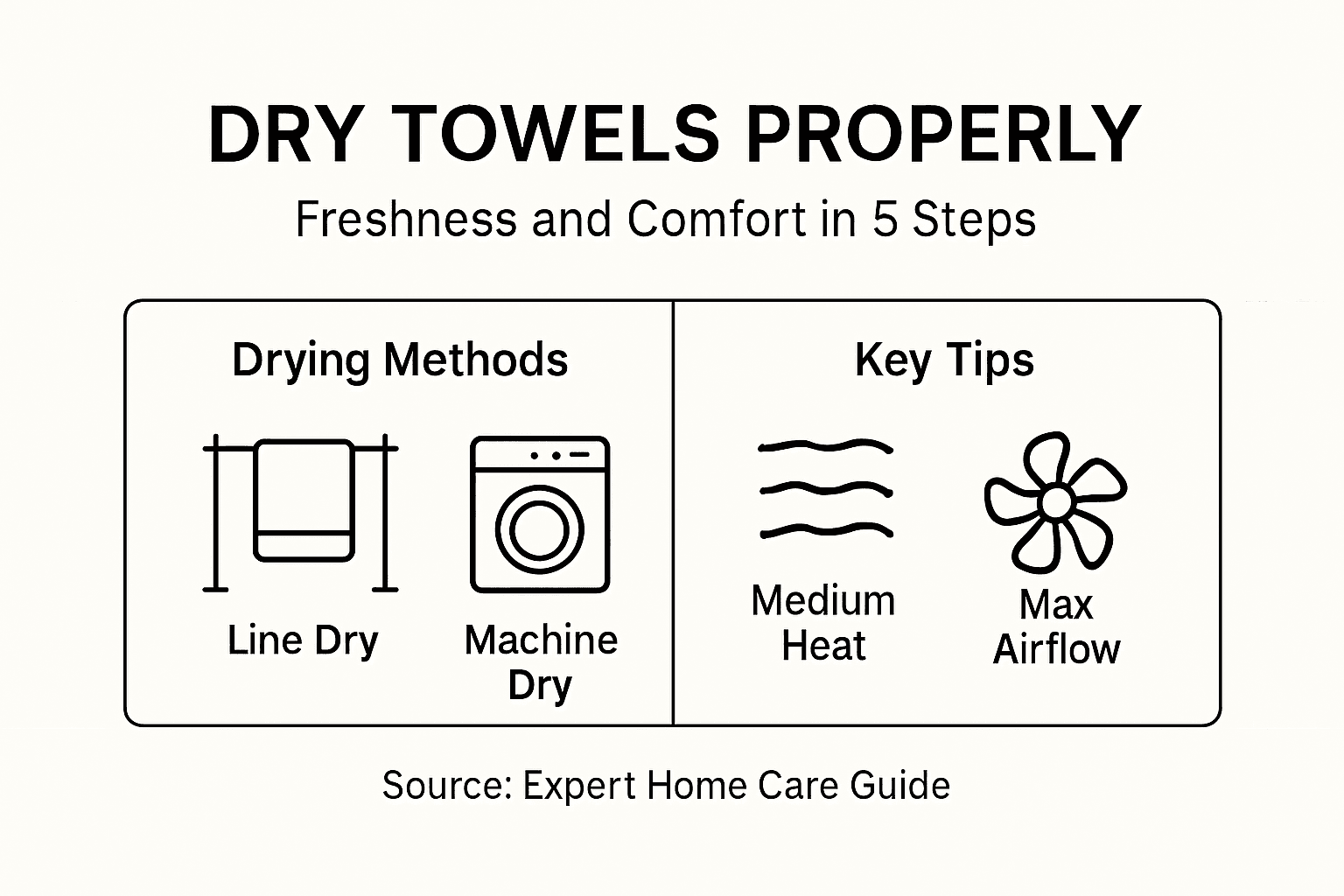 DRY TOWELS PROPERLY

Freshness and Comfort in 5 Steps

Drying Methods

Line Dry

Machine Dry

Key Tips

Medium Heat

Max Airflow

Source: Expert Home Care Guide