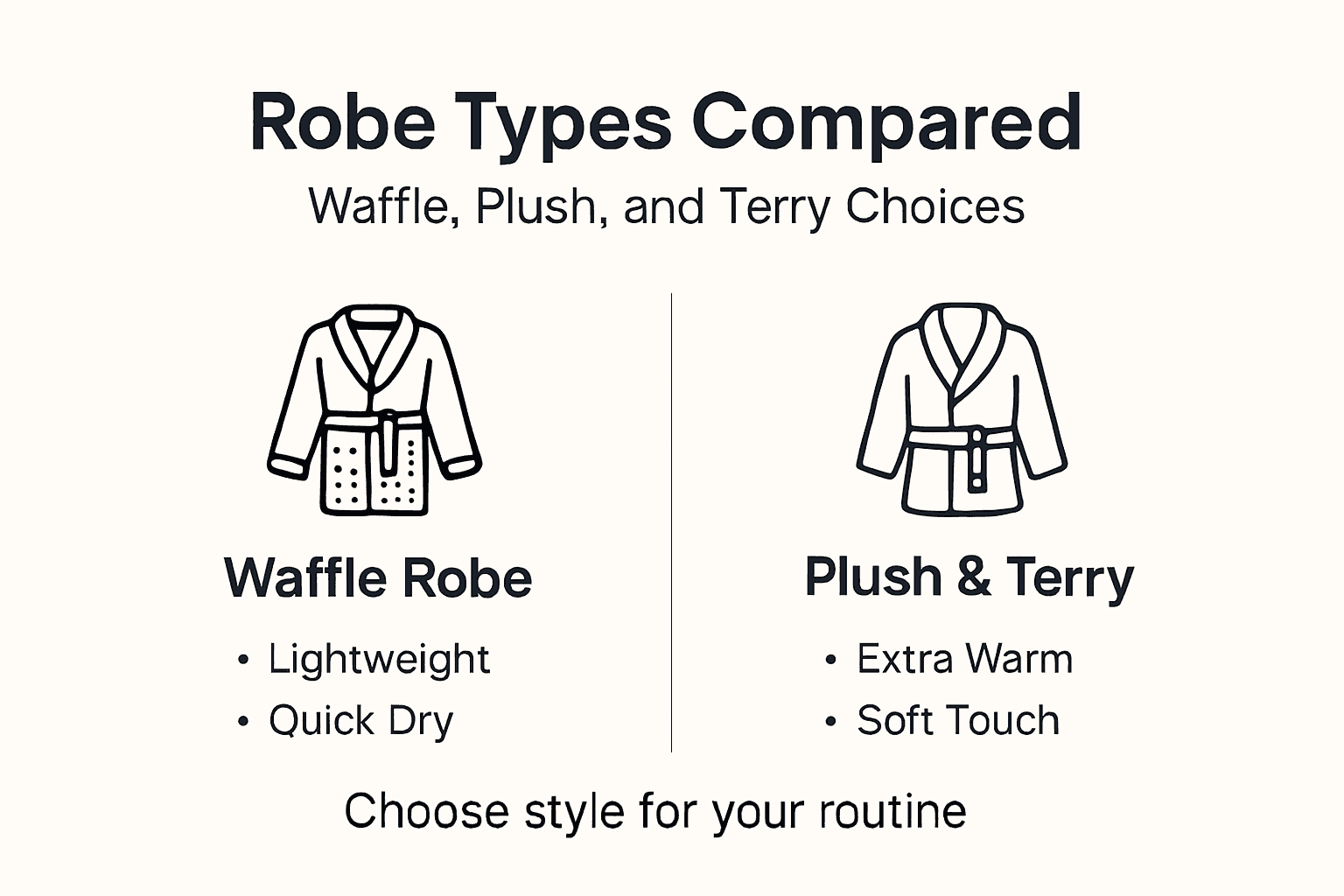 Robe Types Compared

Waffle, Plush, and Terry Choices

Waffle Robe

• Lightweight
• Quick Dry

Plush & Terry

• Extra Warm
• Soft Touch

Choose style for your routine