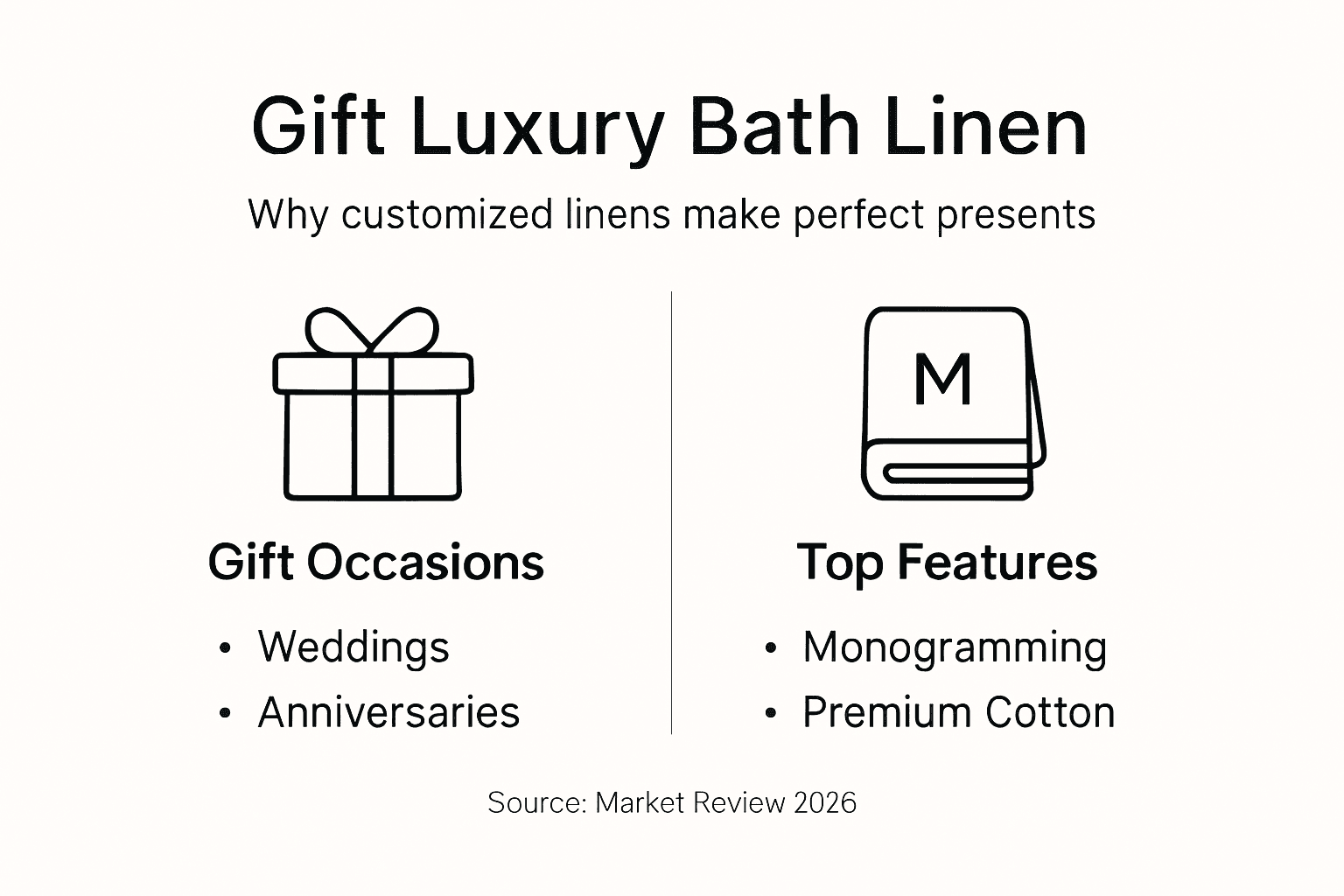 Gift Luxury Bath Linen

Why customized linens make perfect presents

Gift Occasions

• Weddings
• Anniversaries

M

Top Features

• Monogramming
• Premium Cotton

Source: Market Review 2026